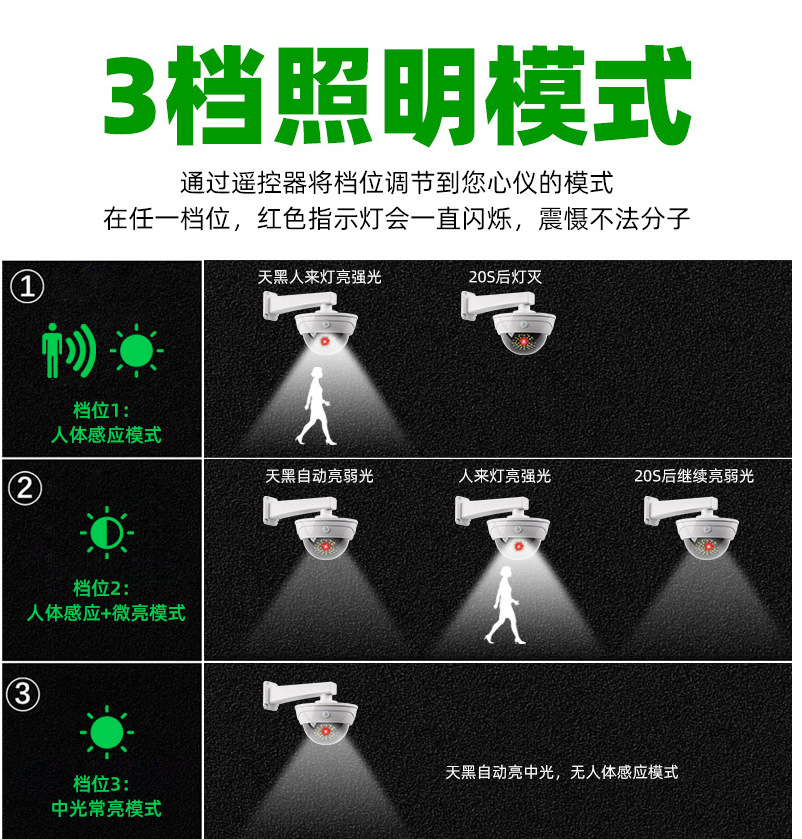 3档照明模式

通过遥控器将档位调节到您心仪的模式
在任一档位，红色指示灯会一直闪烁，震慑不法分子

①

档位1：
人体感应模式

天黑人来灯亮强光

20S后灯灭

②

档位2：
人体感应+微亮模式

天黑自动亮弱光

人来灯亮强光

20S后继续亮弱光

③

档位3：
中光常亮模式

天黑自动亮中光，无人体感应模式