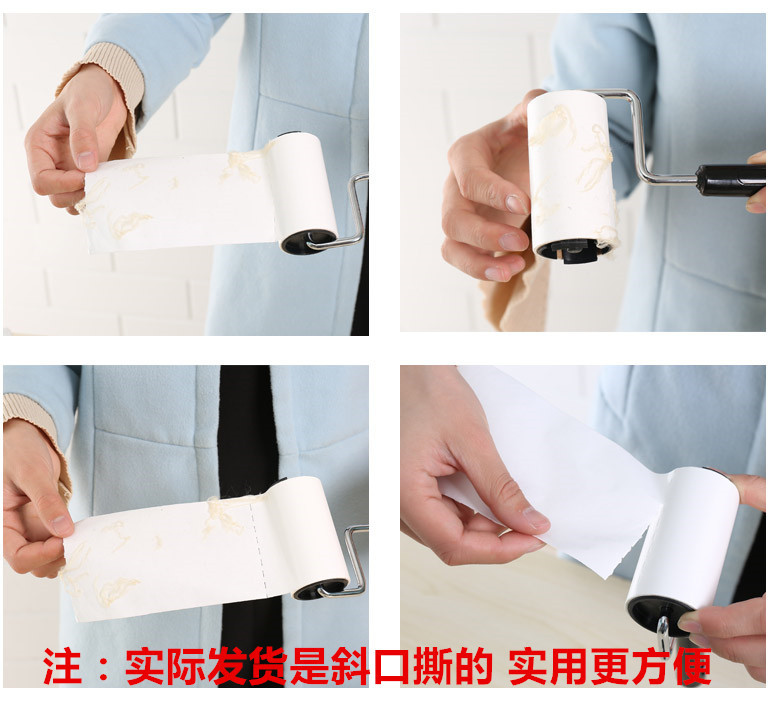 注：实际发货是斜口撕的 实用更方便