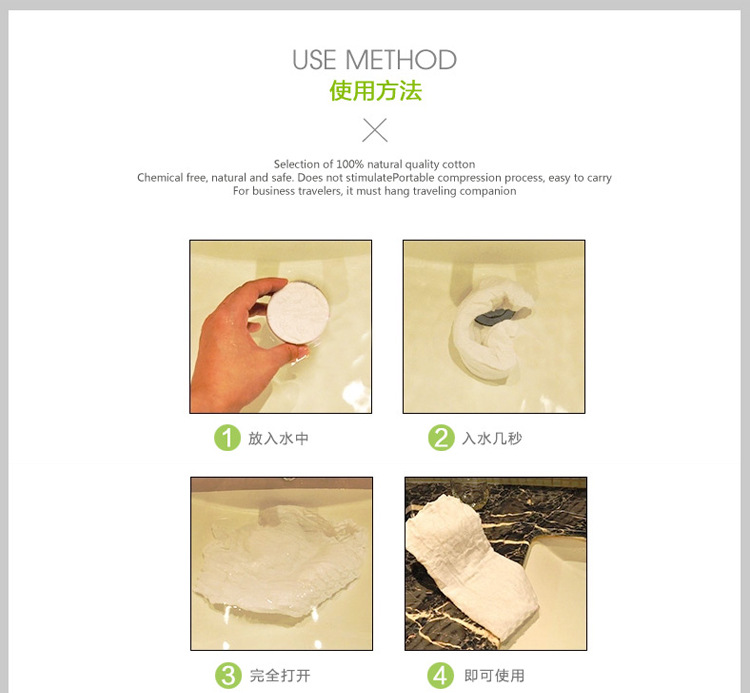 USE METHOD
使用方法

Selection of 100% natural quality cotton
Chemical free, natural and safe. Does not stimulatePortable compression process, easy to carry
For business travelers, it must hang traveling companion

1 放入水中

2 入水几秒

3 完全打开

4 即可使用