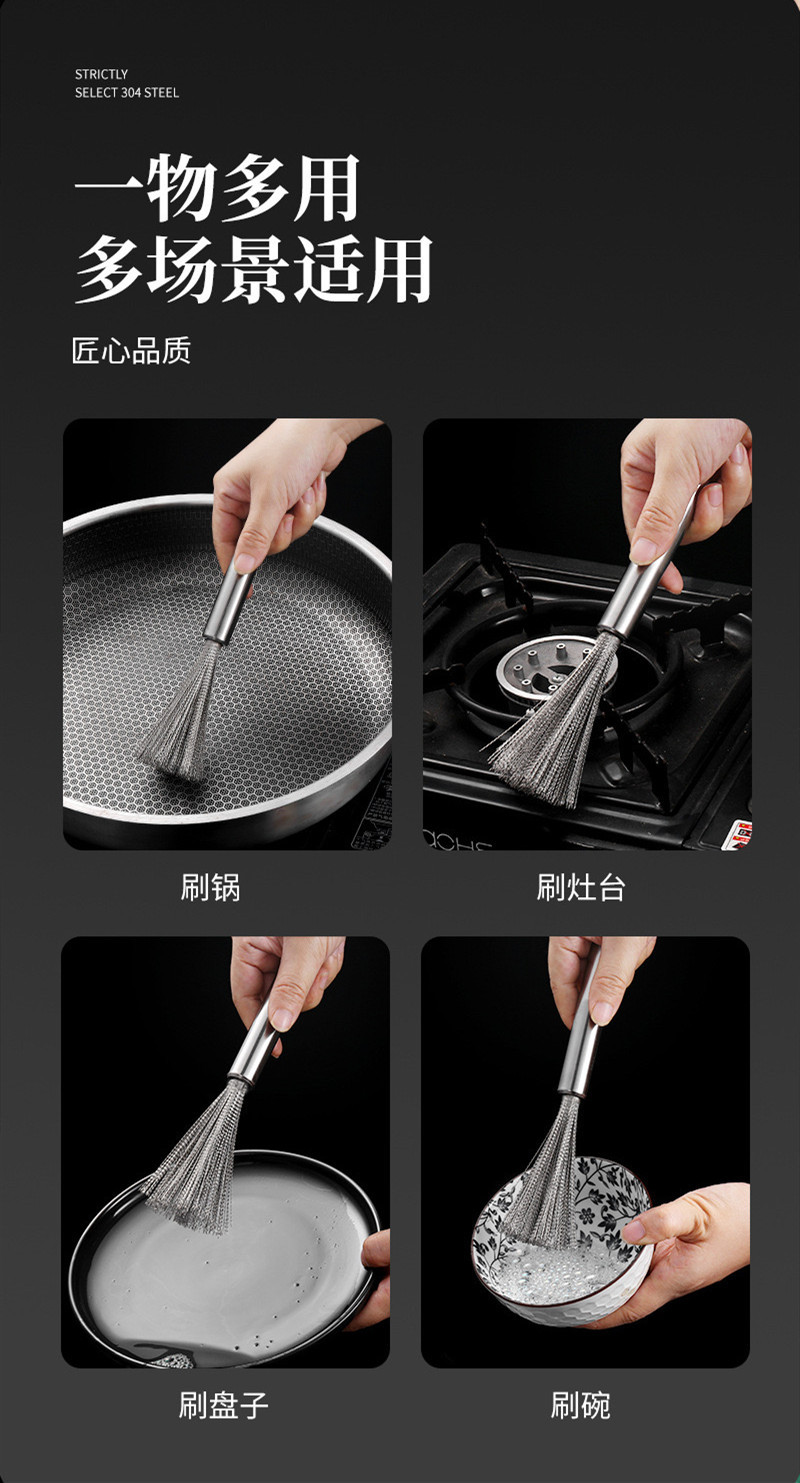 STRICTLY
SELECT 304 STEEL

一物多用
多场景适用

匠心品质

刷锅

刷灶台

刷盘子

刷碗