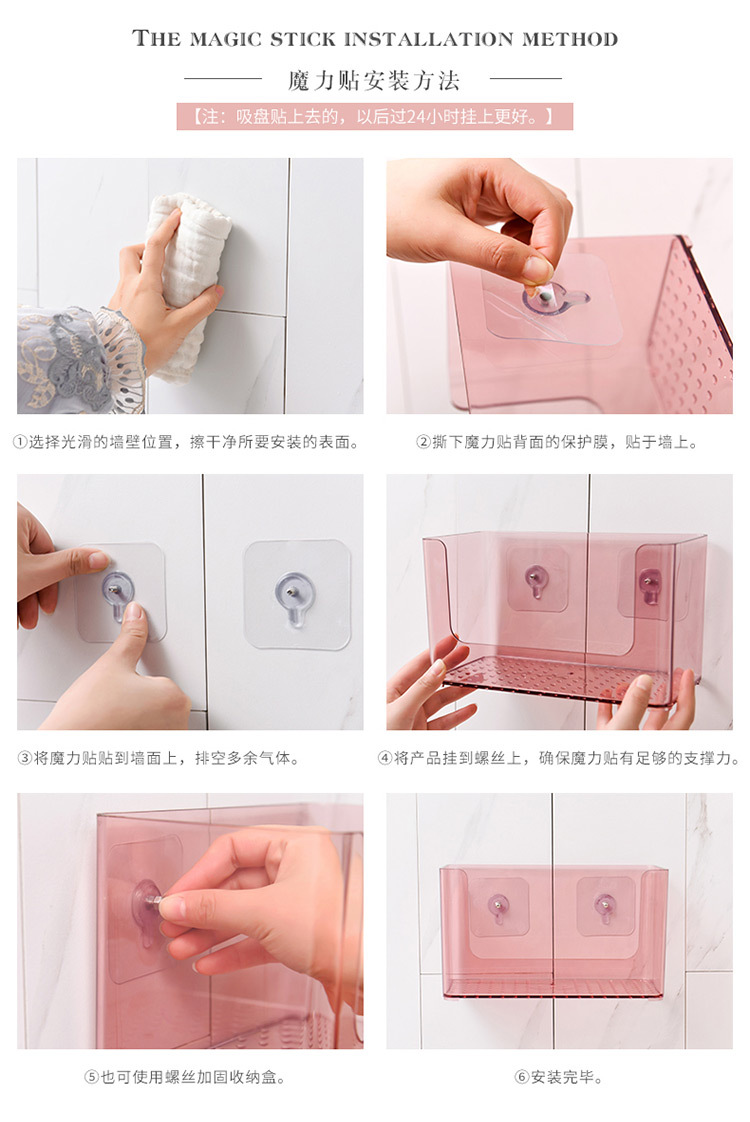 THE MAGIC STICK INSTALLATION METHOD

魔力贴安装方法

【注：吸盘贴上去的，以后过24小时挂上更好。】

①选择光滑的墙壁位置，擦干净所要安装的表面。

②撕下魔力贴背面的保护膜，贴于墙上。

③将魔力贴贴到墙面上，排空多余气体。

④将产品挂到螺丝上，确保魔力贴有足够的支撑力。

⑤也可使用螺丝加固收纳盒。

⑥安装完毕。