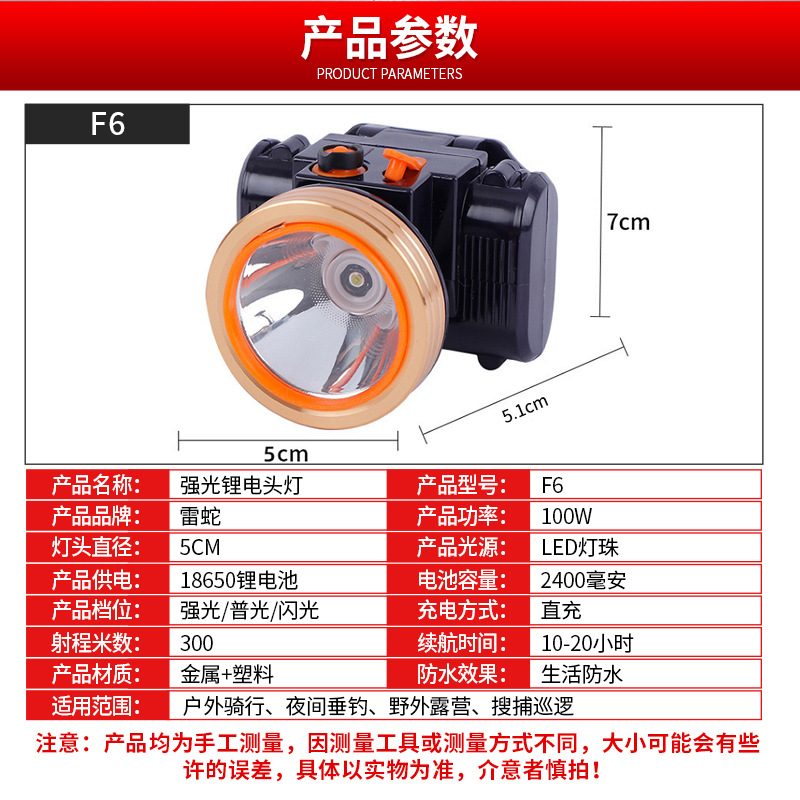 产品参数
PRODUCT PARAMETERS

F6

7cm

5.1cm

5cm

| 产品名称: | 强光锂电头灯 | 产品型号: | F6 |
|---|---|---|---|
| 产品品牌: | 雷蛇 | 产品功率: | 100W |
| 灯头直径: | 5CM | 产品光源: | LED灯珠 |
| 产品供电: | 18650锂电池 | 电池容量: | 2400毫安 |
| 产品档位: | 强光/普光/闪光 | 充电方式: | 直充 |
| 射程米数: | 300 | 续航时间: | 10-20小时 |
| 产品材质: | 金属+塑料 | 防水效果: | 生活防水 |
| 适用范围: | 户外骑行、夜间垂钓、野外露营、搜捕巡逻 | | |

注意：产品均为手工测量，因测量工具或测量方式不同，大小可能会有些许的误差，具体以实物为准，介意者慎拍！