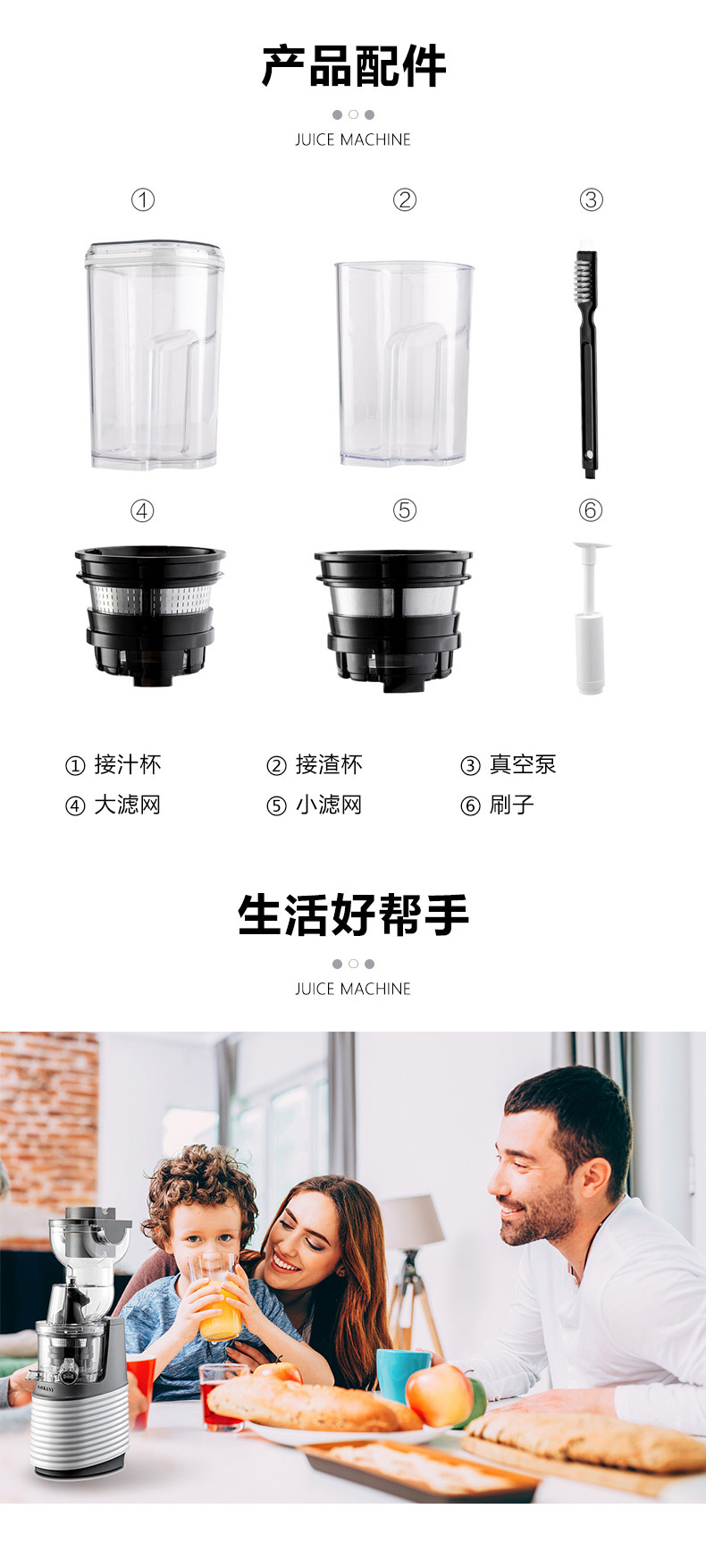 产品配件

JUICE MACHINE

①

②

③

④

⑤

⑥

① 接汁杯　② 接渣杯　③ 真空泵
④ 大滤网　⑤ 小滤网　⑥ 刷子

生活好帮手

JUICE MACHINE

SOKANY