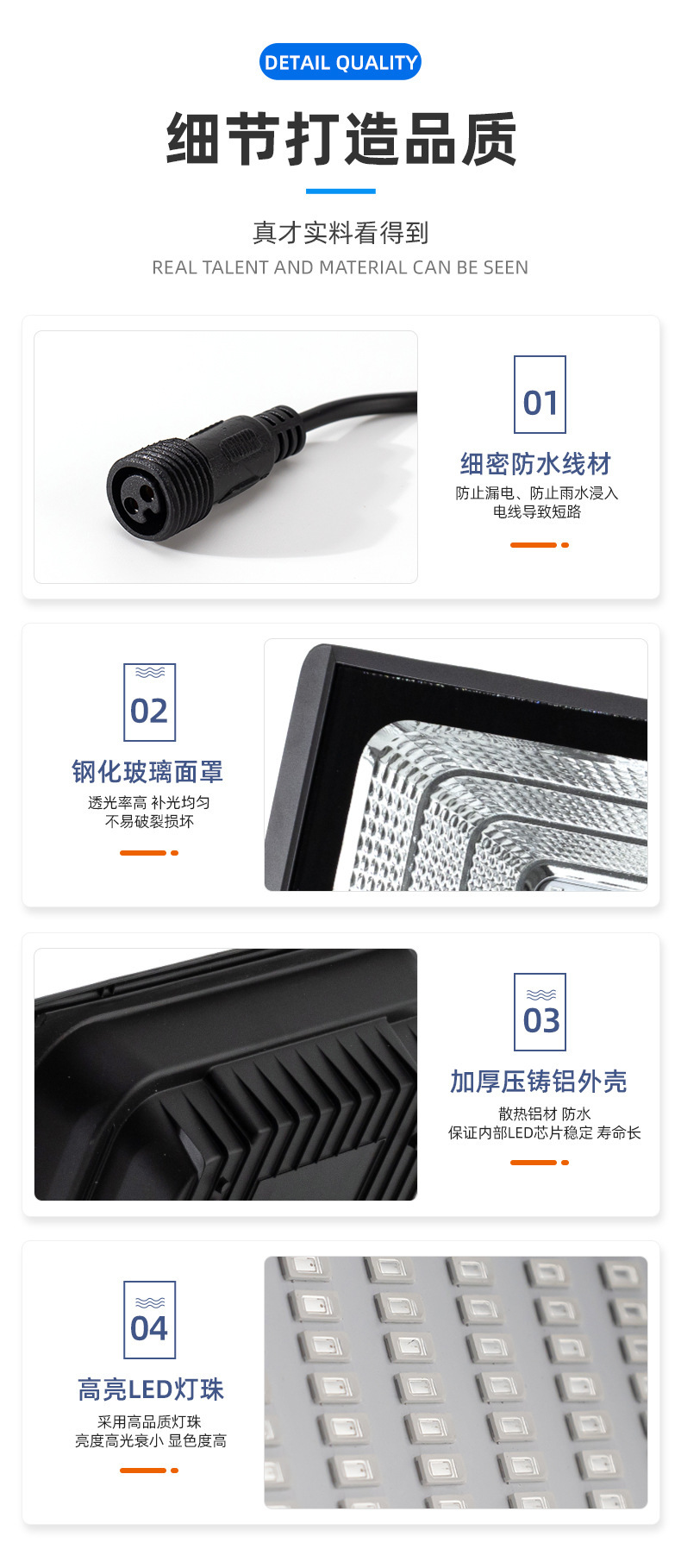 DETAIL QUALITY

细节打造品质

真才实料看得到

REAL TALENT AND MATERIAL CAN BE SEEN

01

细密防水线材

防止漏电、防止雨水浸入
电线导致短路

02

钢化玻璃面罩

透光率高 补光均匀
不易破裂损坏

03

加厚压铸铝外壳

散热铝材 防水
保证内部LED芯片稳定 寿命长

04

高亮LED灯珠

采用高品质灯珠
亮度高光衰小 显色度高