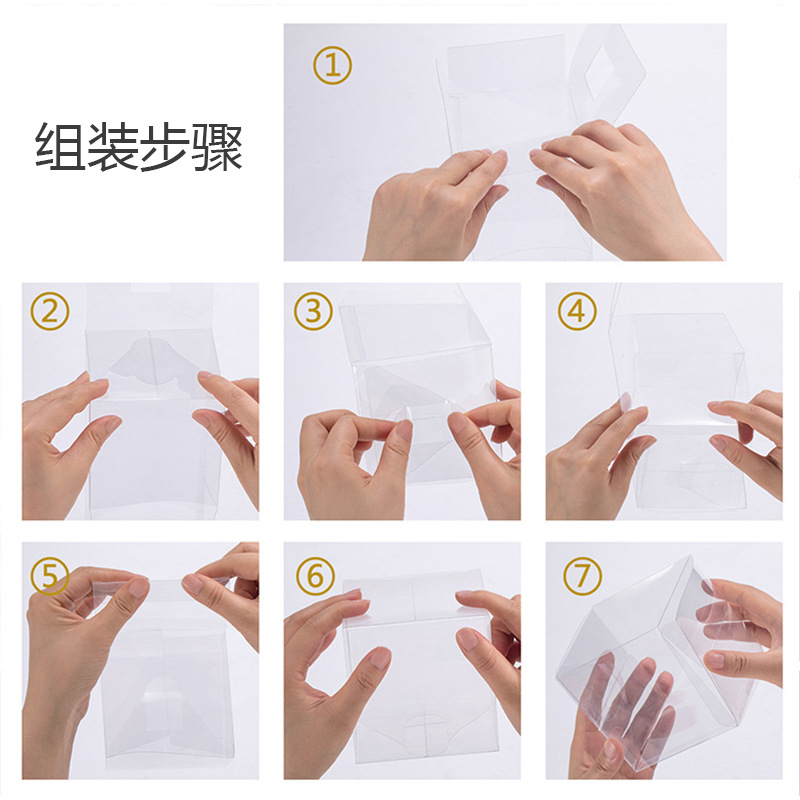 组装步骤

①

②

③

④

⑤

⑥

⑦