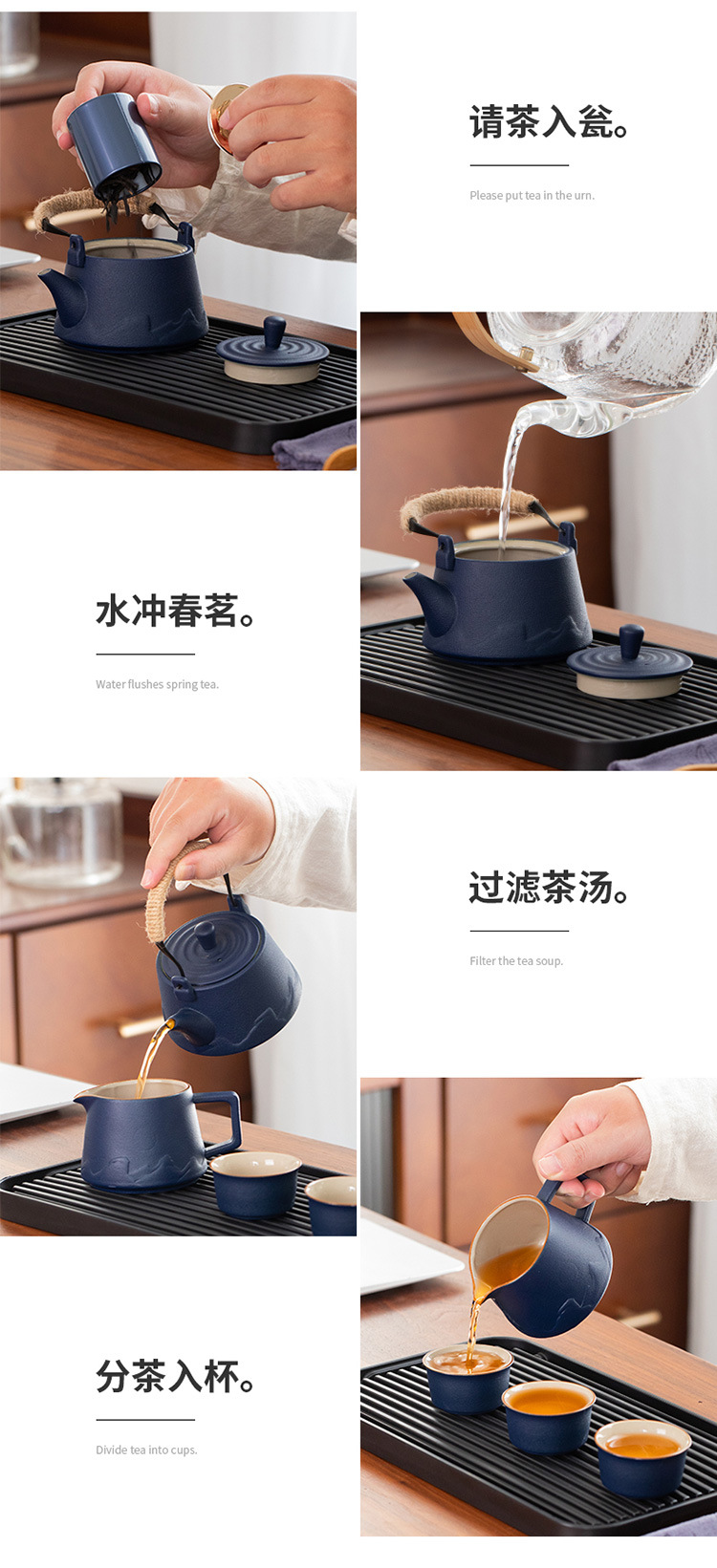 请茶入瓮。

Please put tea in the urn.

水冲春茗。

Water flushes spring tea.

过滤茶汤。

Filter the tea soup.

分茶入杯。

Divide tea into cups.