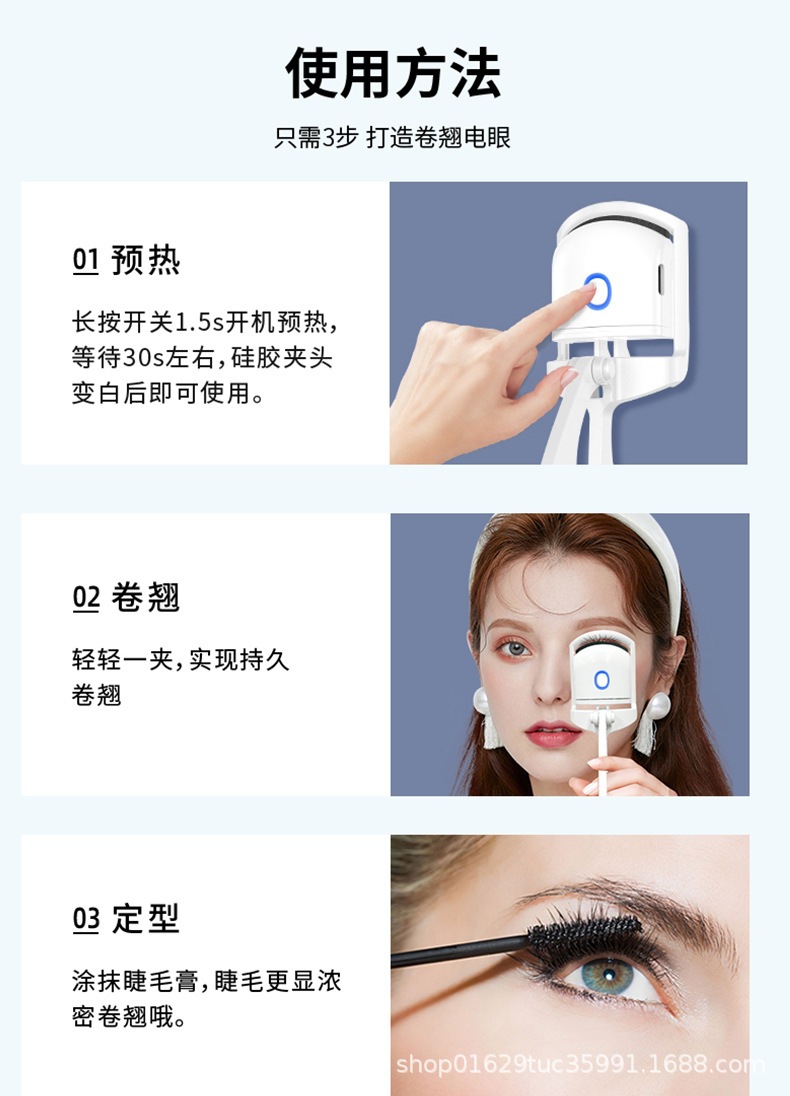 使用方法

只需3步 打造卷翘电眼

01 预热

长按开关1.5s开机预热，等待30s左右，硅胶夹头变白后即可使用。

02 卷翘

轻轻一夹，实现持久卷翘

03 定型

涂抹睫毛膏，睫毛更显浓密卷翘哦。

shop01629tuc35991.1688.com