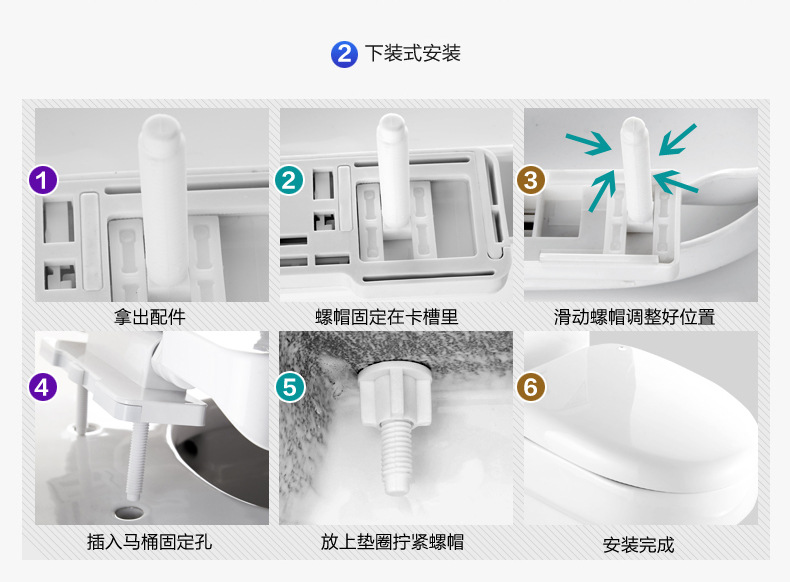 2 下装式安装

1
拿出配件

2
螺帽固定在卡槽里

3
滑动螺帽调整好位置

4
插入马桶固定孔

5
放上垫圈拧紧螺帽

6
安装完成