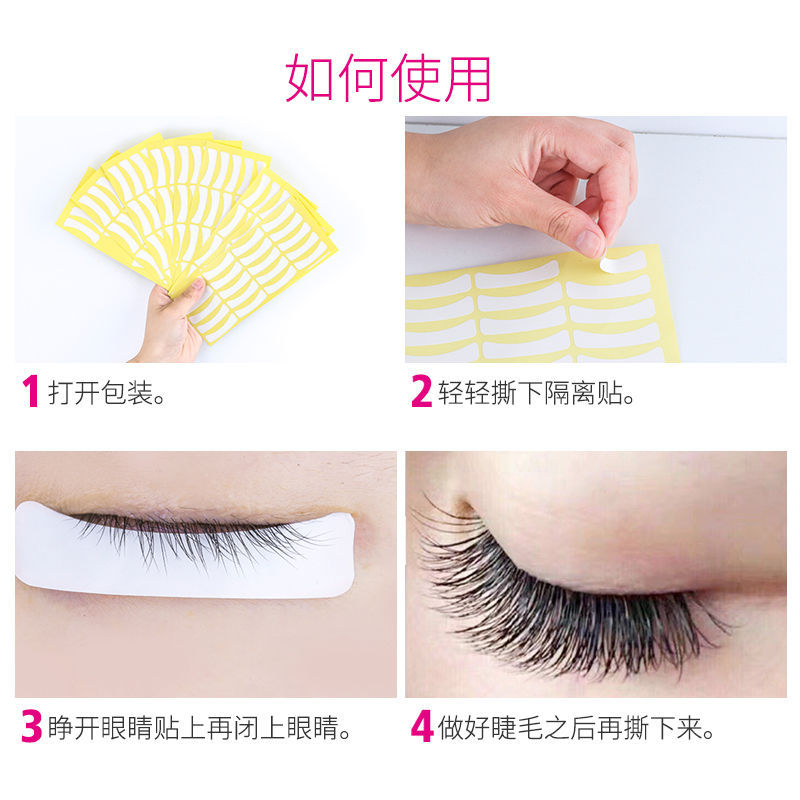 如何使用

1 打开包装。

2 轻轻撕下隔离贴。

3 睁开眼睛贴上再闭上眼睛。

4 做好睫毛之后再撕下来。