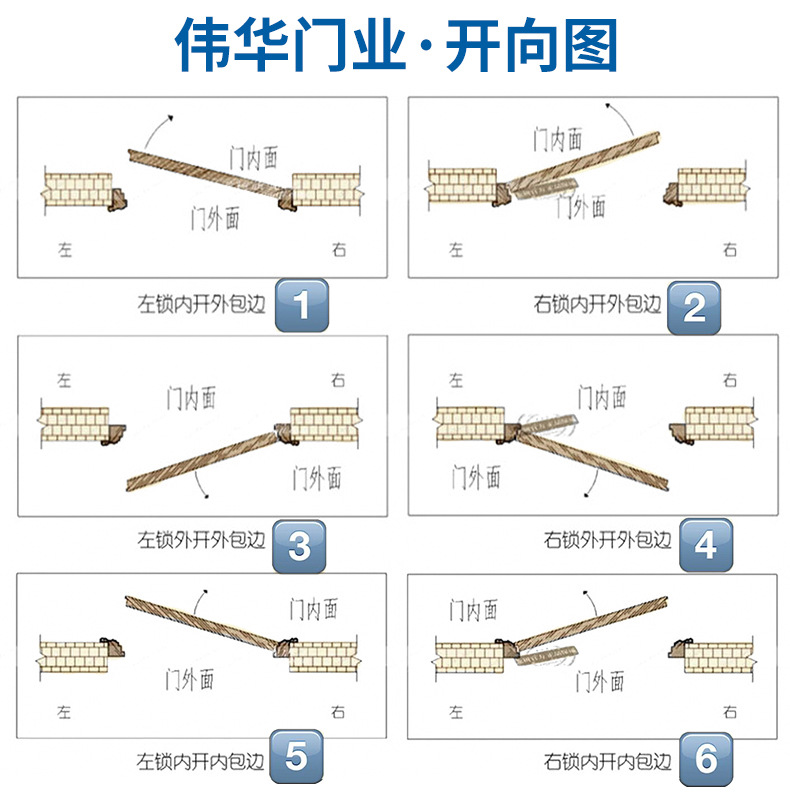 伟华门业·开向图

门内面
门外面
左
右
左锁内开外包边 1

门内面
门外面
左
右
右锁内开外包边 2

左
右
门内面
门外面
左锁外开外包边 3

左
右
门内面
门外面
右锁外开外包边 4

门内面
门外面
左
右
左锁内开内包边 5

门内面
门外面
左
右
右锁内开内包边 6