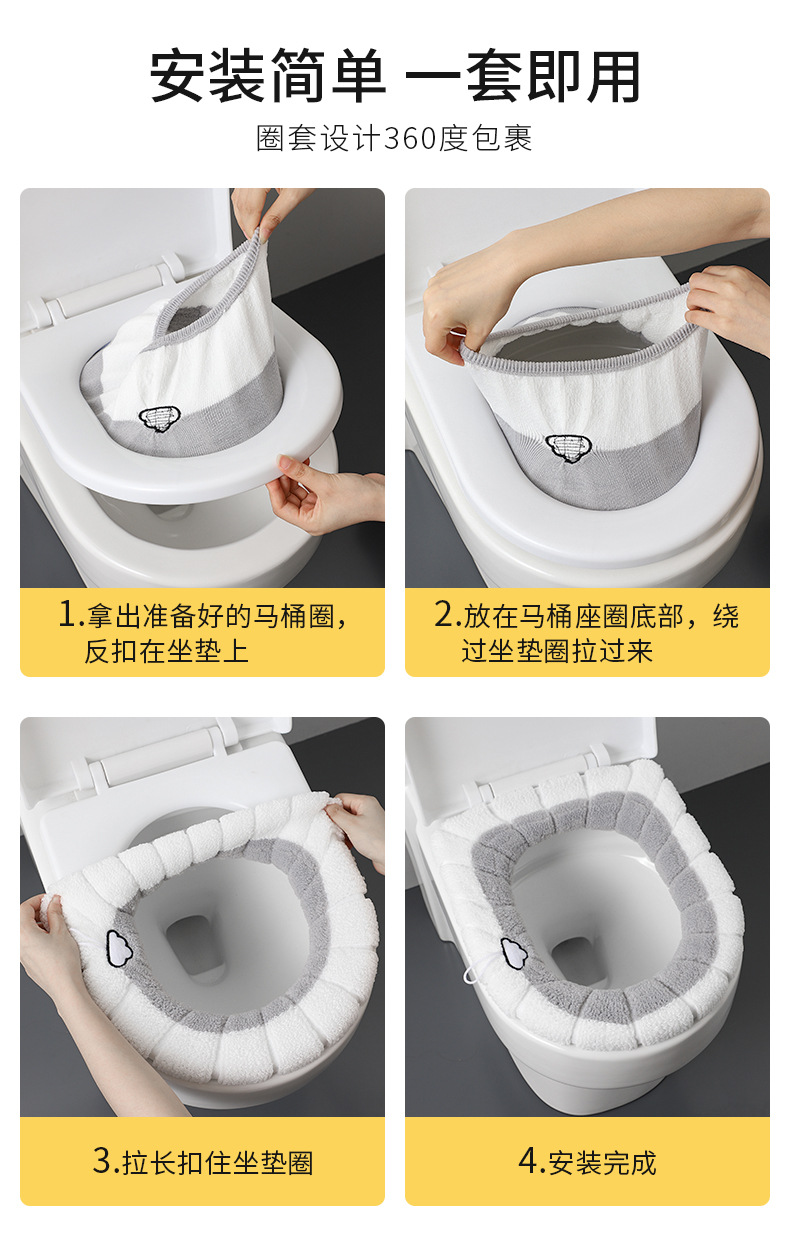 安装简单 一套即用

圈套设计360度包裹

1.拿出准备好的马桶圈，反扣在坐垫上

2.放在马桶座圈底部，绕过坐垫圈拉过来

3.拉长扣住坐垫圈

4.安装完成