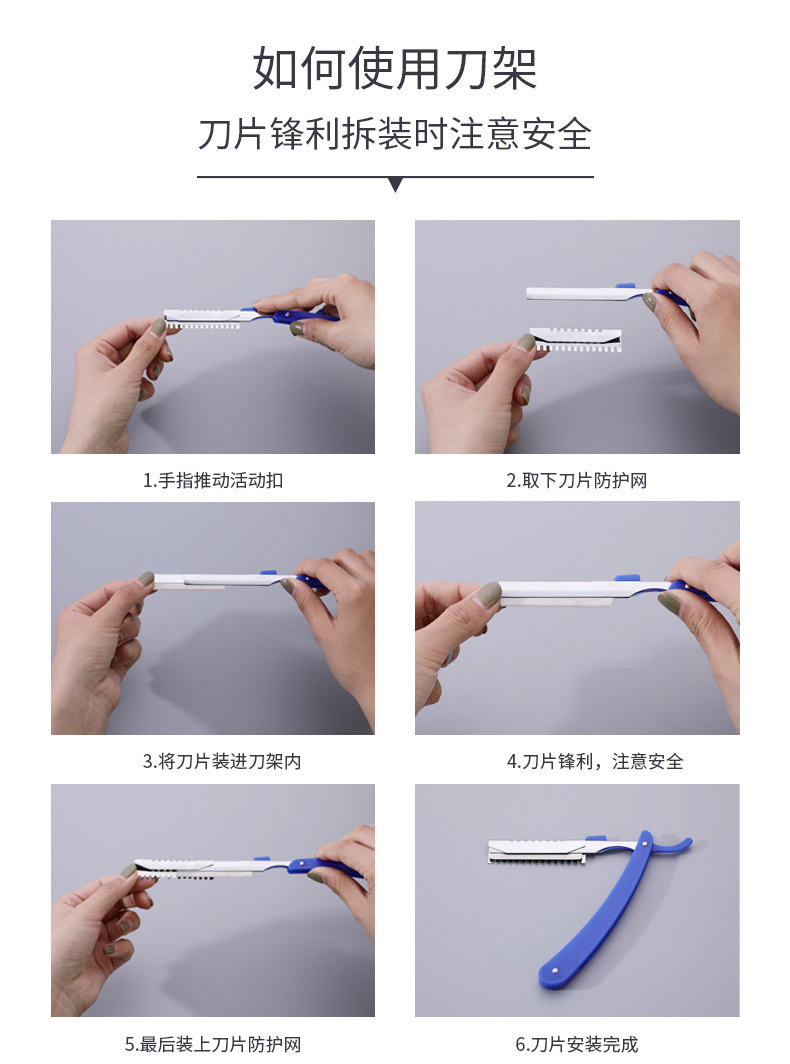 如何使用刀架

刀片锋利拆装时注意安全

1.手指推动活动扣

2.取下刀片防护网

3.将刀片装进刀架内

4.刀片锋利，注意安全

5.最后装上刀片防护网

6.刀片安装完成