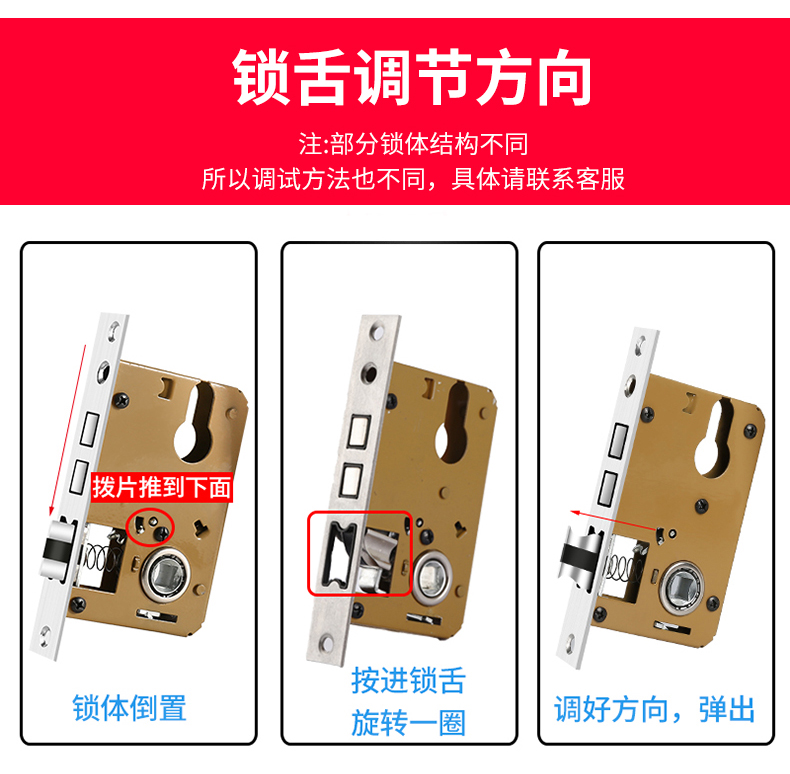 锁舌调节方向

注:部分锁体结构不同
所以调试方法也不同，具体请联系客服

拨片推到下面

锁体倒置

按进锁舌
旋转一圈

调好方向，弹出