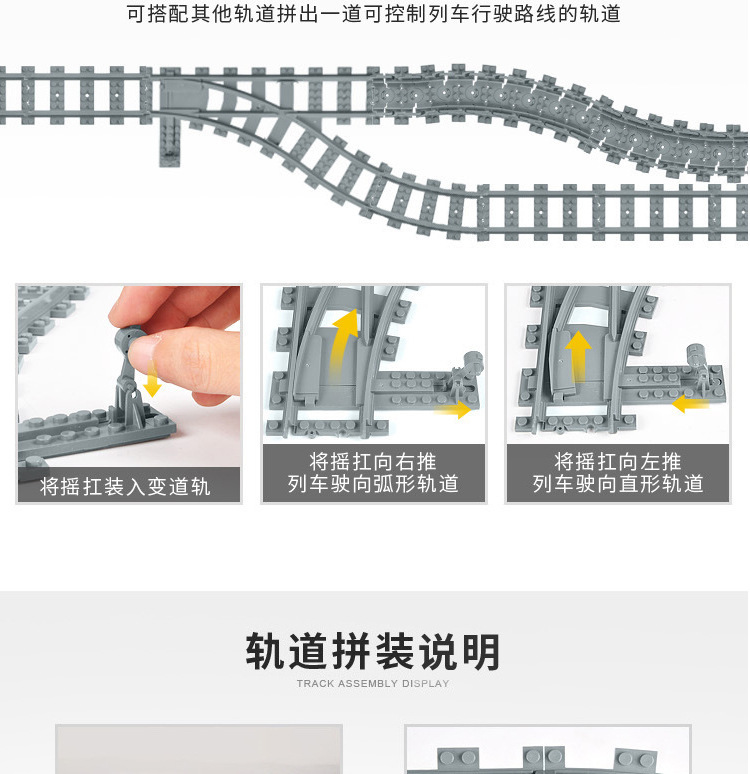 可搭配其他轨道拼出一道可控制列车行驶路线的轨道

将摇扛装入变道轨

将摇扛向右推
列车驶向弧形轨道

将摇扛向左推
列车驶向直形轨道

轨道拼装说明
TRACK ASSEMBLY DISPLAY