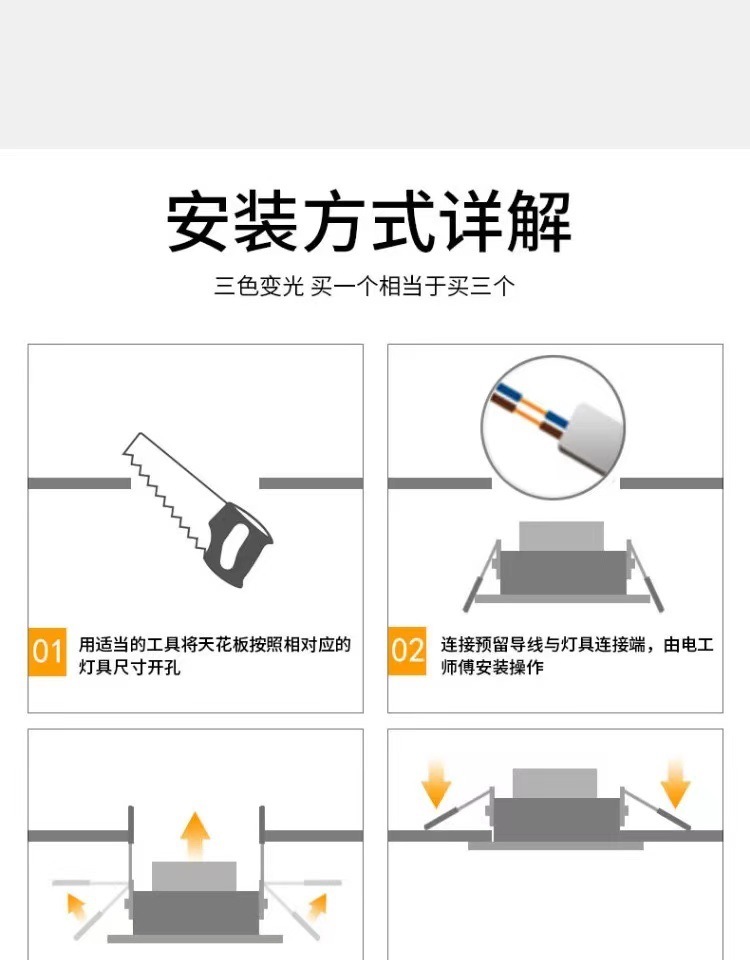 安装方式详解

三色变光 买一个相当于买三个

01 用适当的工具将天花板按照相对应的灯具尺寸开孔

02 连接预留导线与灯具连接端，由电工师傅安装操作