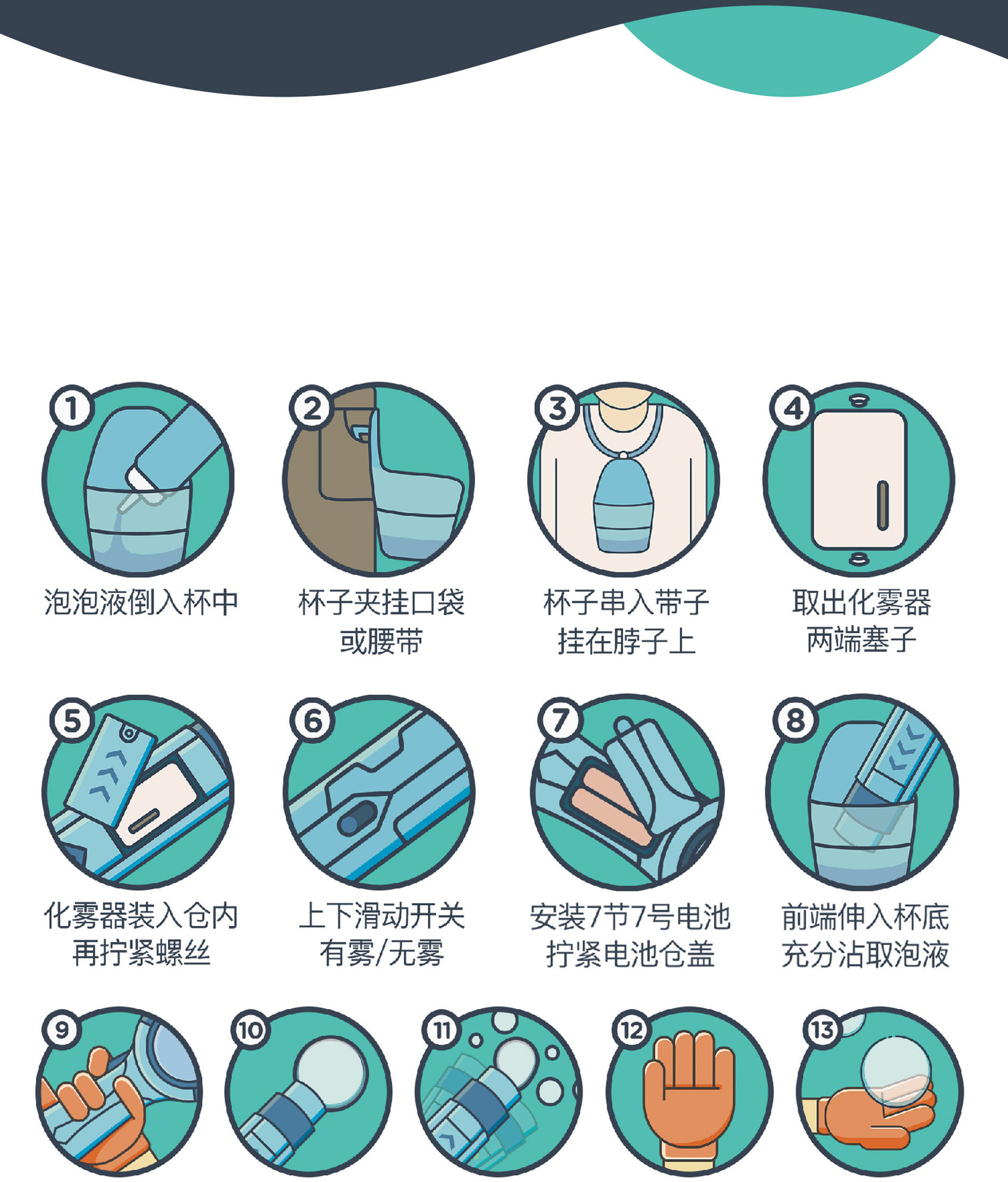 1
泡泡液倒入杯中

2
杯子夹挂口袋或腰带

3
杯子串入带子挂在脖子上

4
取出化雾器两端塞子

5
化雾器装入仓内再拧紧螺丝

6
上下滑动开关有雾/无雾

7
安装7节7号电池拧紧电池仓盖

8
前端伸入杯底充分沾取泡液

9

10

11

12

13