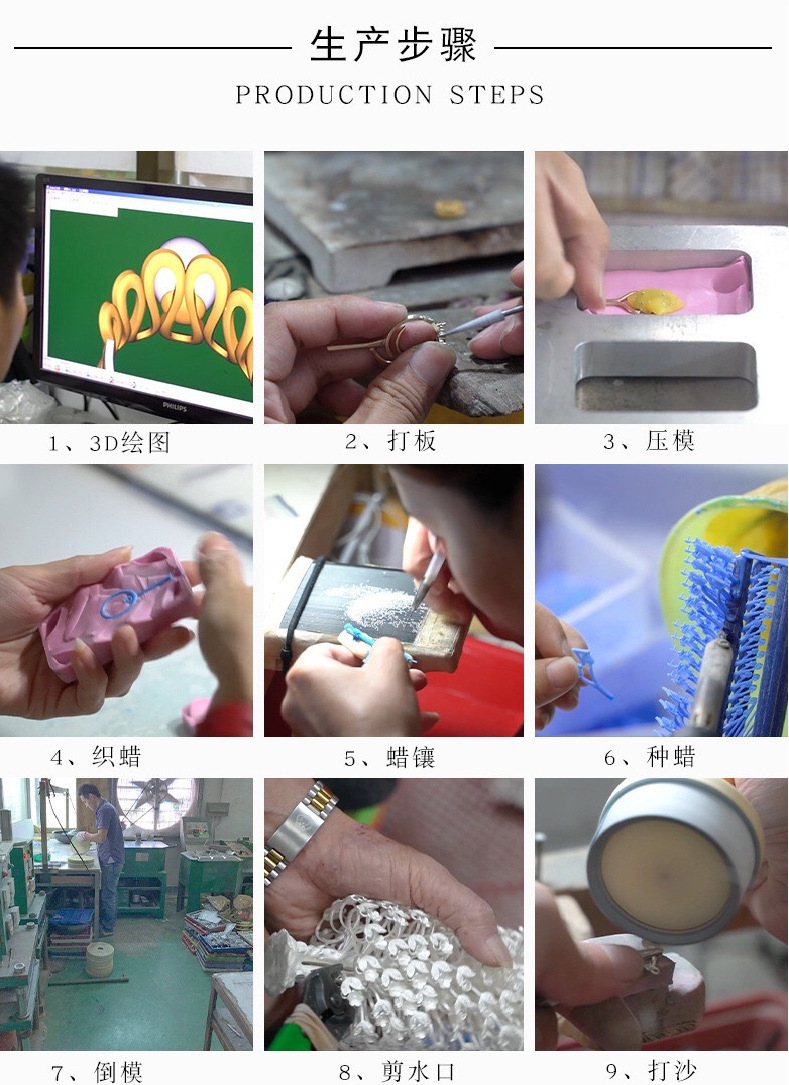 生产步骤

PRODUCTION STEPS

PHILIPS

1、3D绘图

2、打板

3、压模

4、织蜡

5、蜡镶

6、种蜡

7、倒模

8、剪水口

9、打沙