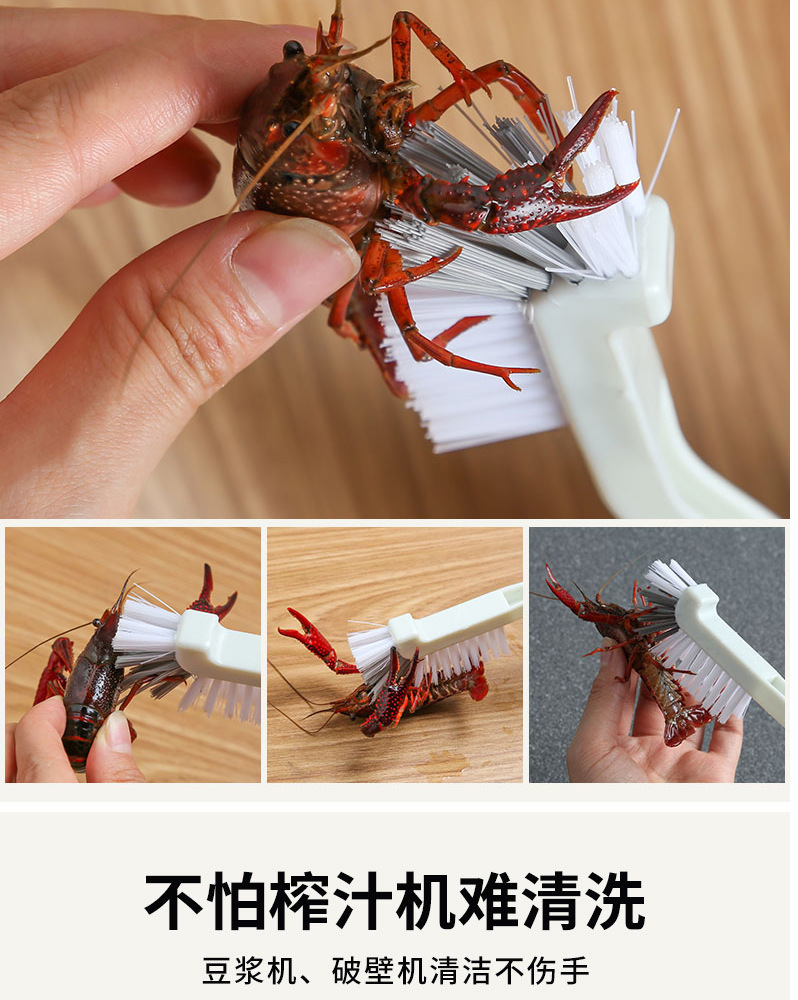 不怕榨汁机难清洗

豆浆机、破壁机清洁不伤手