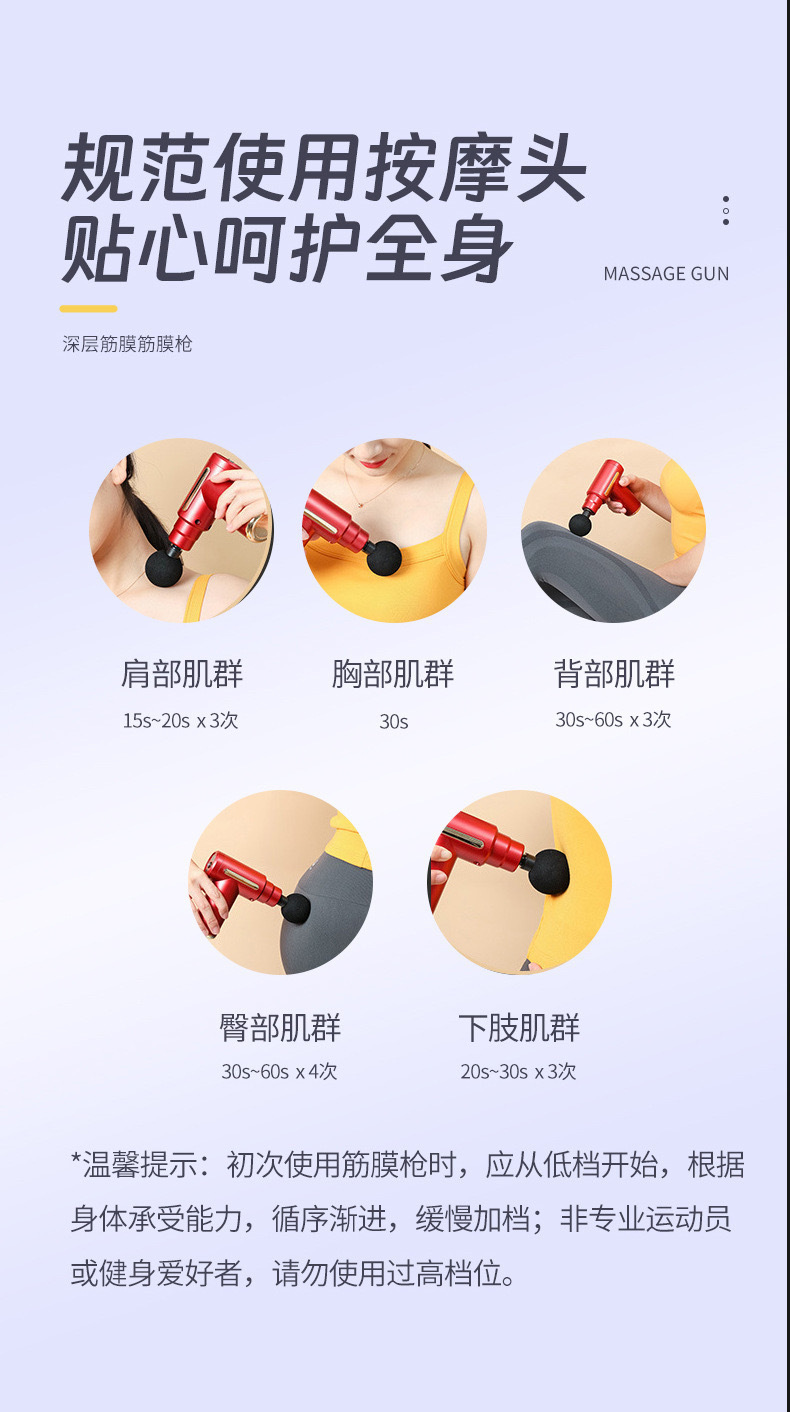 规范使用按摩头
贴心呵护全身

MASSAGE GUN

深层筋膜筋膜枪

肩部肌群
15s~20s x 3次

胸部肌群
30s

背部肌群
30s~60s x 3次

臀部肌群
30s~60s x 4次

下肢肌群
20s~30s x 3次

*温馨提示：初次使用筋膜枪时，应从低档开始，根据身体承受能力，循序渐进，缓慢加档；非专业运动员或健身爱好者，请勿使用过高档位。