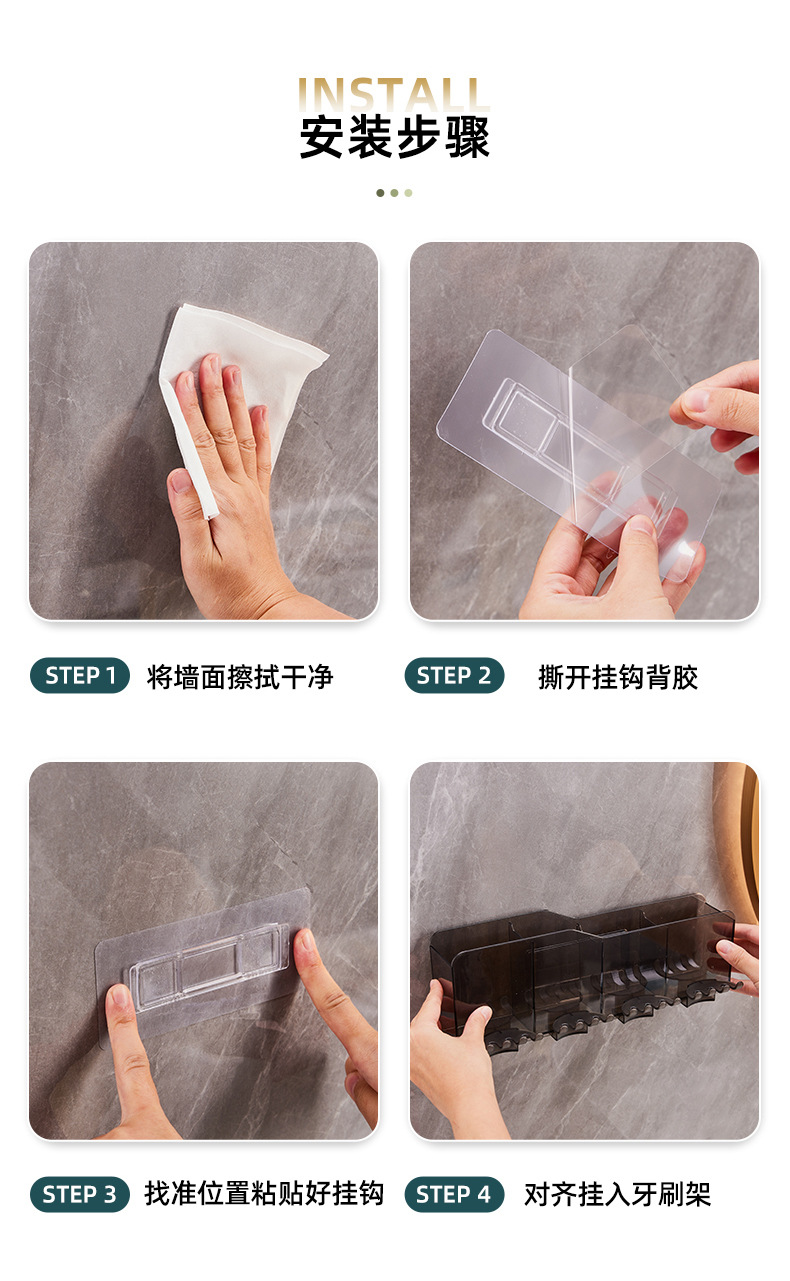 INSTALL
安装步骤

STEP 1 将墙面擦拭干净

STEP 2 撕开挂钩背胶

STEP 3 找准位置粘贴好挂钩

STEP 4 对齐挂入牙刷架