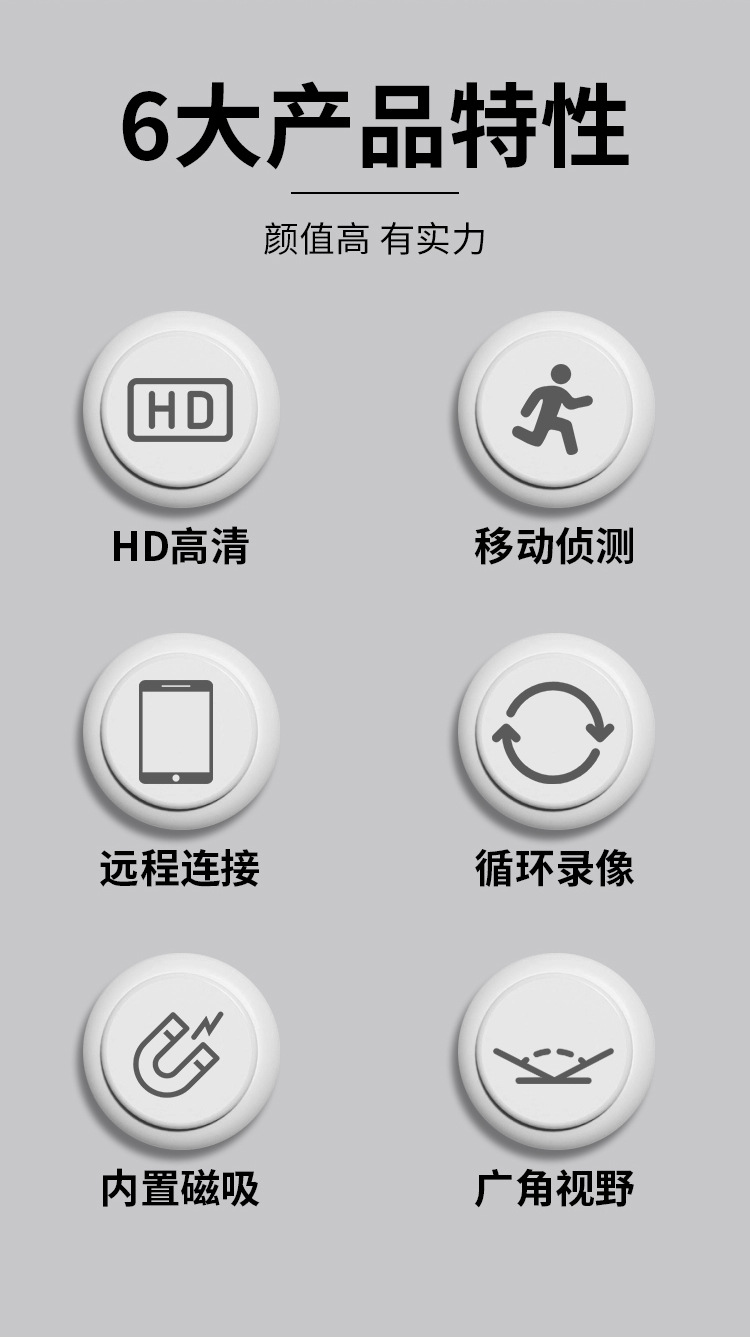 6大产品特性

颜值高 有实力

HD

HD高清

移动侦测

远程连接

循环录像

内置磁吸

广角视野