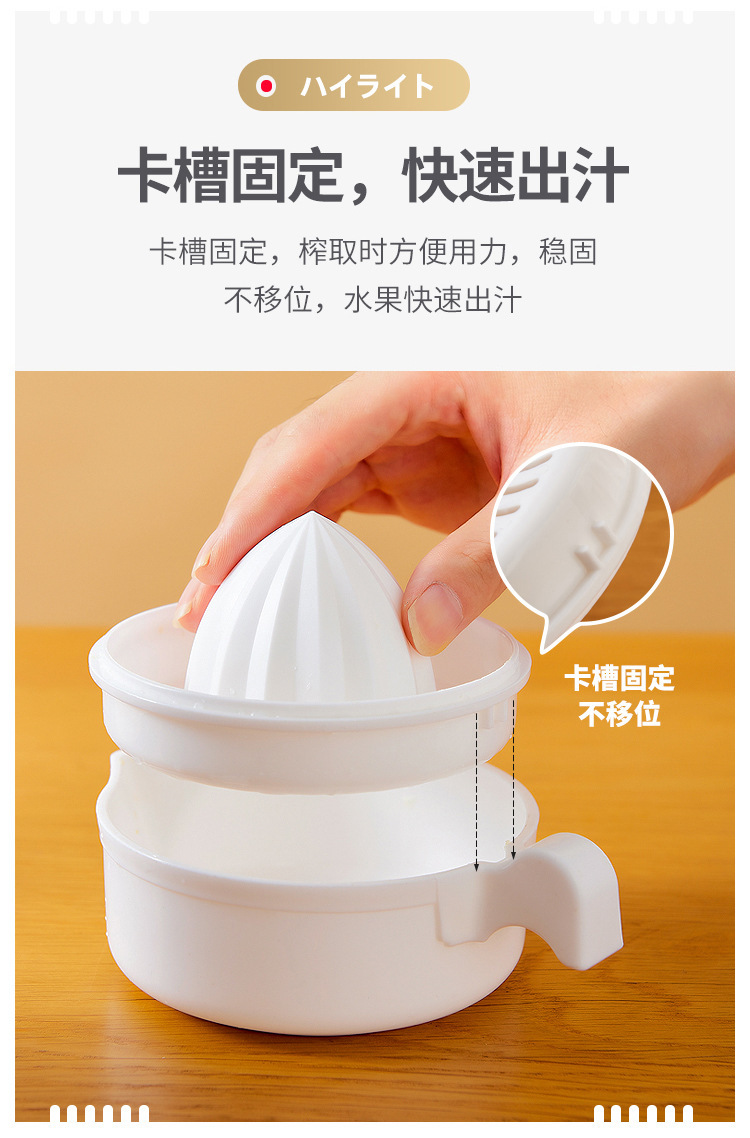 ハイライト

卡槽固定，快速出汁

卡槽固定，榨取时方便用力，稳固不移位，水果快速出汁

卡槽固定
不移位