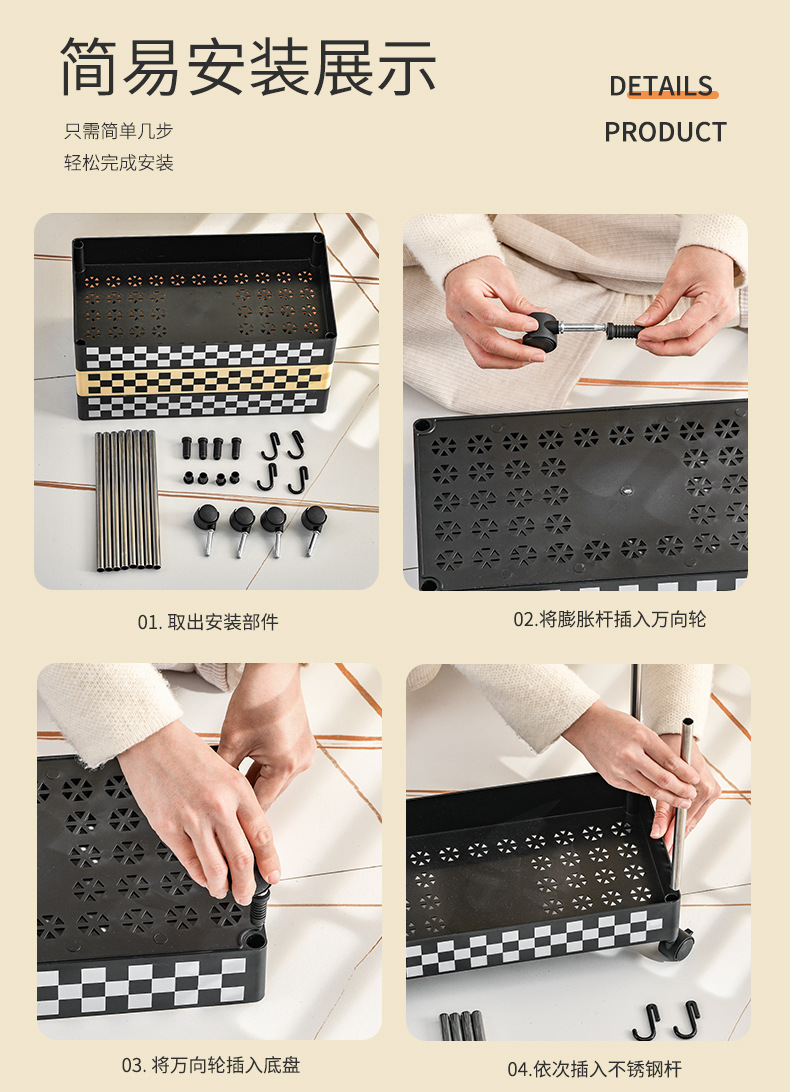 简易安装展示

只需简单几步
轻松完成安装

DETAILS
PRODUCT

01. 取出安装部件

02.将膨胀杆插入万向轮

03. 将万向轮插入底盘

04.依次插入不锈钢杆