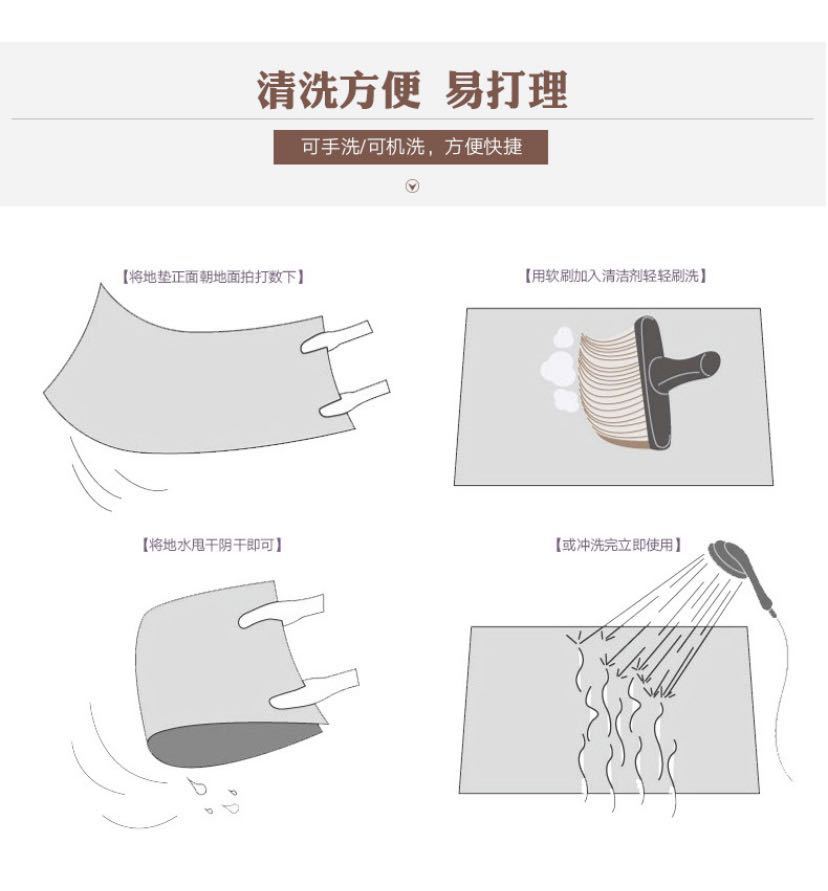 清洗方便 易打理

可手洗/可机洗，方便快捷

【将地垫正面朝地面拍打数下】

【用软刷加入清洁剂轻轻刷洗】

【将地水甩干阴干即可】

【或冲洗完立即使用】