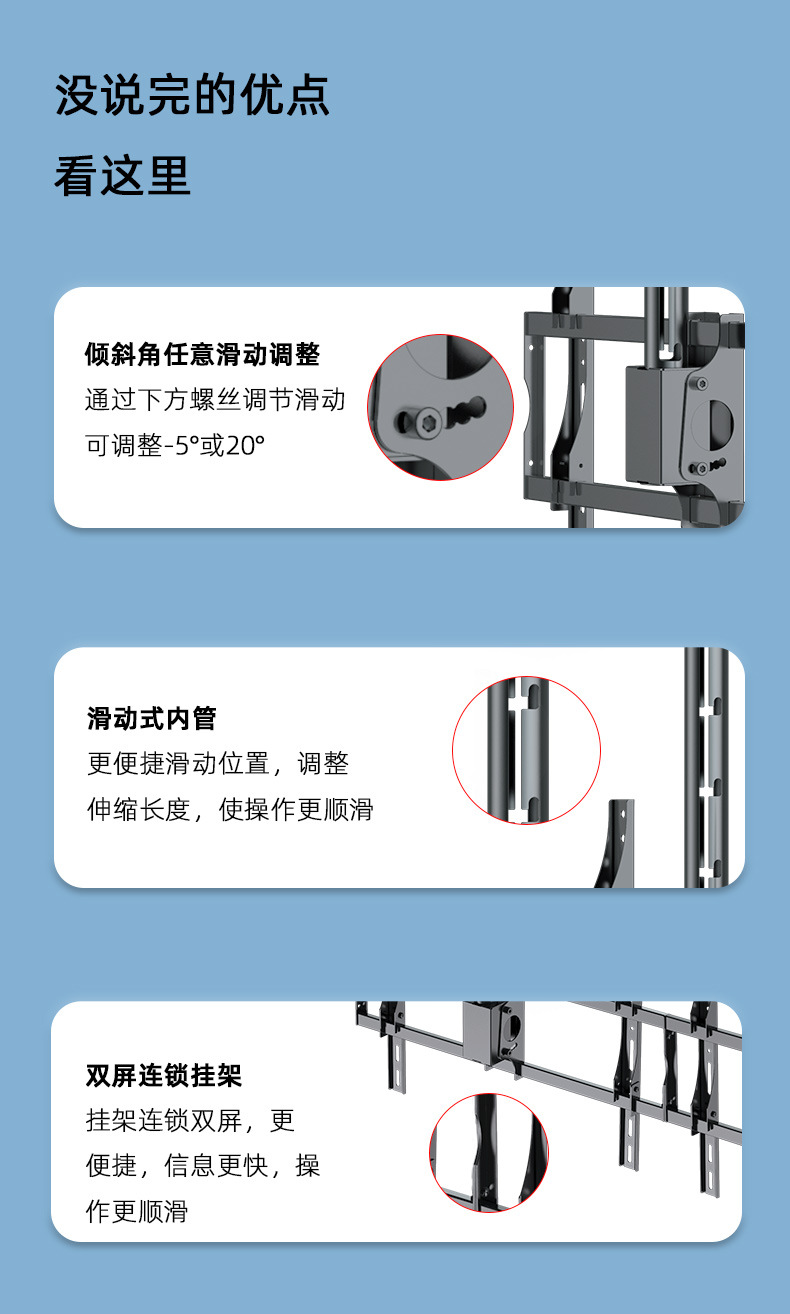 没说完的优点

看这里

倾斜角任意滑动调整

通过下方螺丝调节滑动可调整-5°或20°

滑动式内管

更便捷滑动位置，调整伸缩长度，使操作更顺滑

双屏连锁挂架

挂架连锁双屏，更便捷，信息更快，操作更顺滑