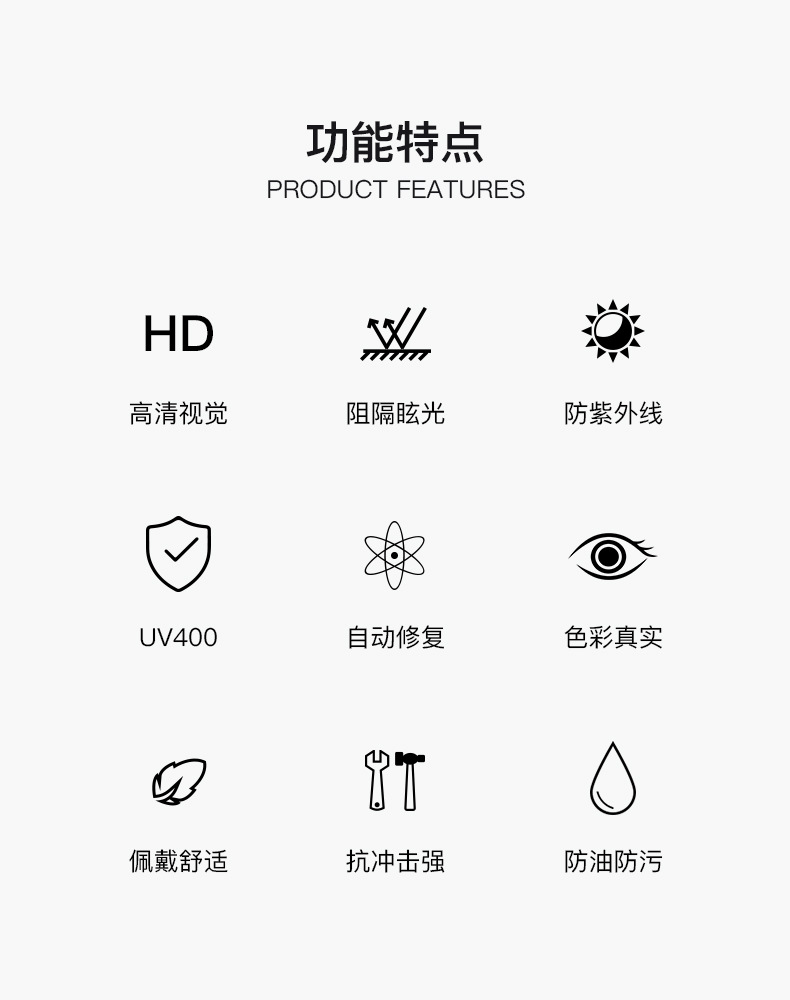 功能特点
PRODUCT FEATURES

HD
高清视觉

阻隔眩光

防紫外线

UV400

自动修复

色彩真实

佩戴舒适

抗冲击强

防油防污