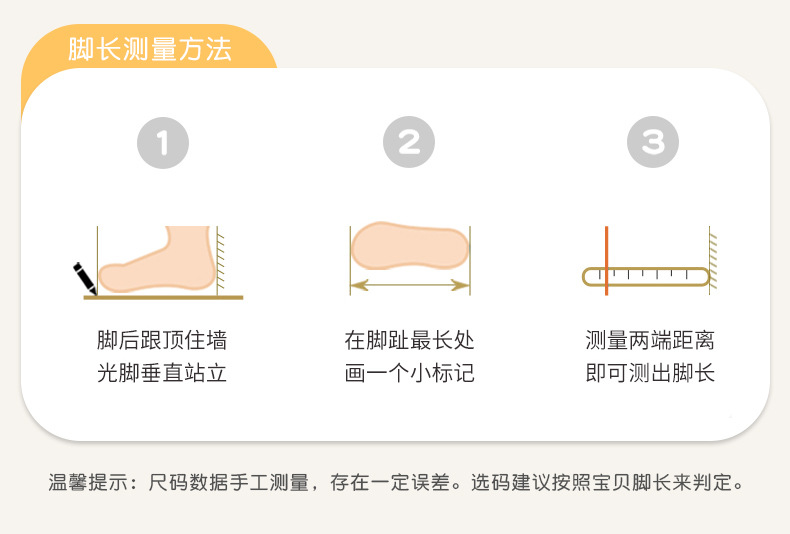 脚长测量方法

1

脚后跟顶住墙
光脚垂直站立

2

在脚趾最长处
画一个小标记

3

测量两端距离
即可测出脚长

温馨提示：尺码数据手工测量，存在一定误差。选码建议按照宝贝脚长来判定。