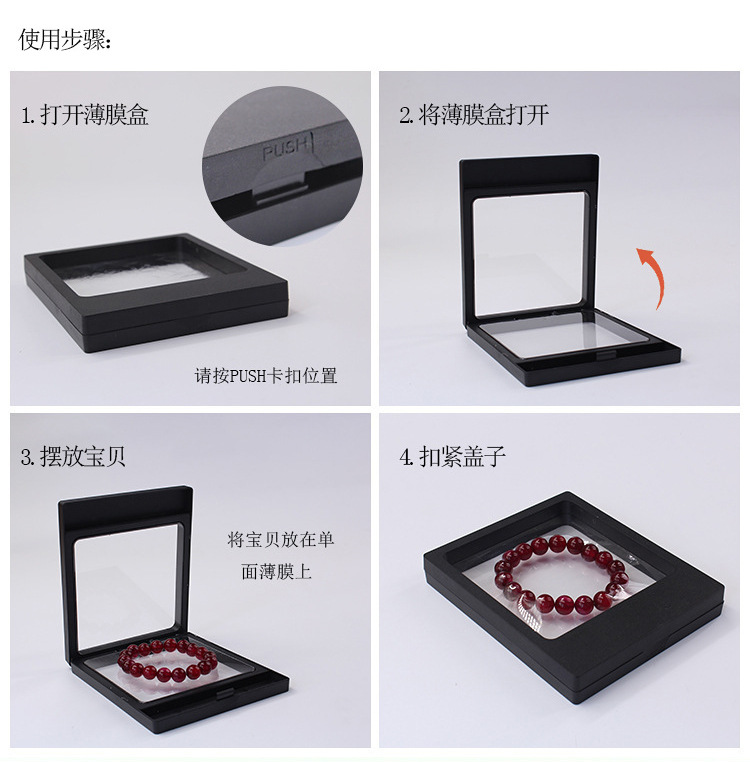 使用步骤:

1. 打开薄膜盒

PUSH

请按PUSH卡扣位置

2. 将薄膜盒打开

3. 摆放宝贝

将宝贝放在单面薄膜上

4. 扣紧盖子