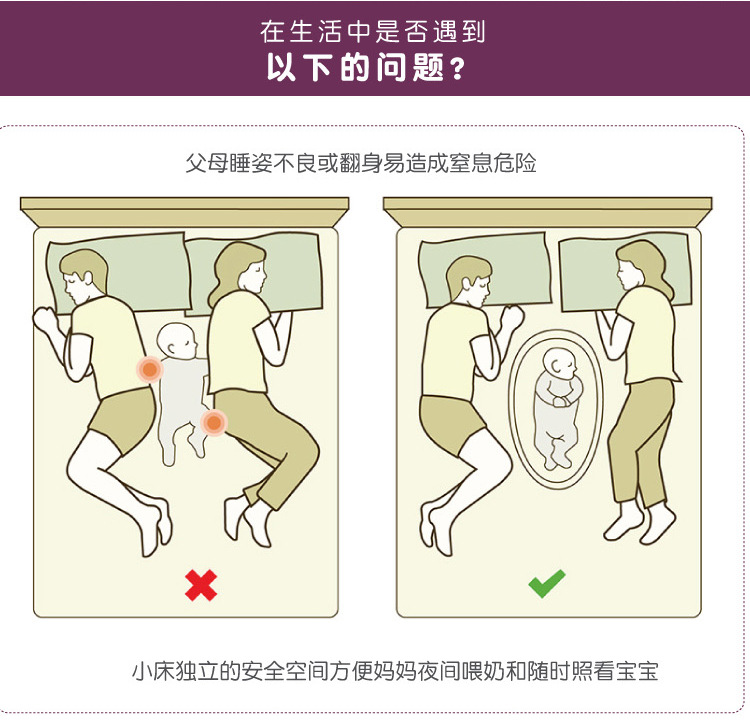 在生活中是否遇到
以下的问题？

父母睡姿不良或翻身易造成窒息危险

小床独立的安全空间方便妈妈夜间喂奶和随时照看宝宝