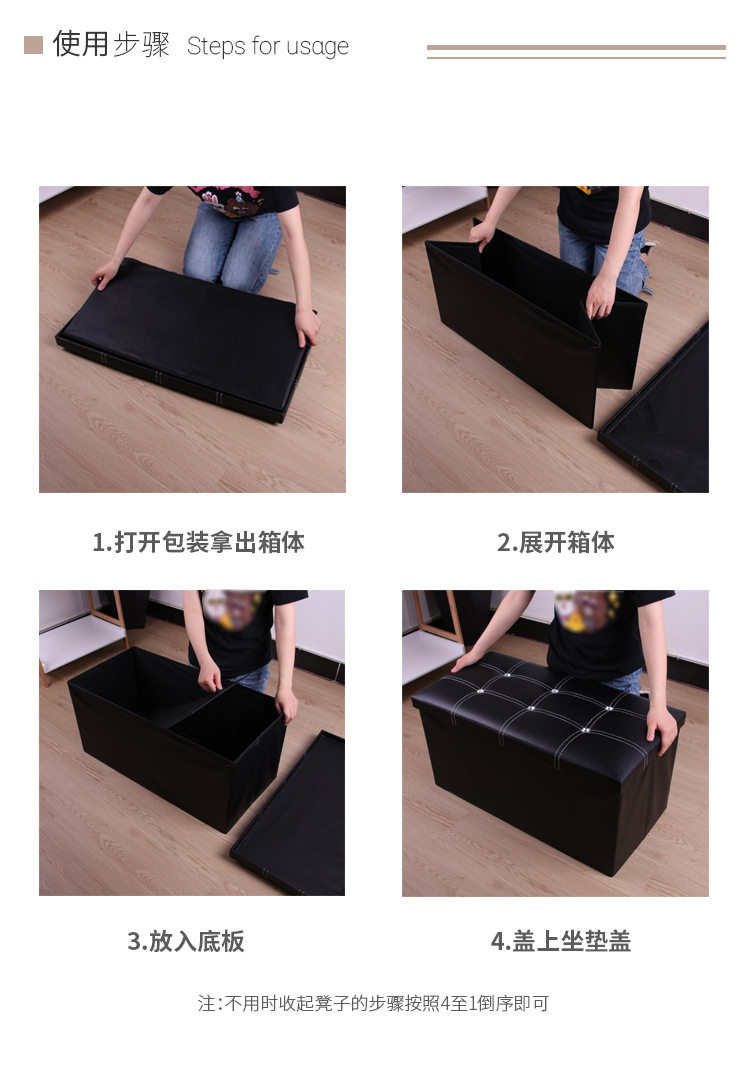 使用步骤 Steps for usage

1.打开包装拿出箱体

2.展开箱体

3.放入底板

4.盖上坐垫盖

注:不用时收起凳子的步骤按照4至1倒序即可