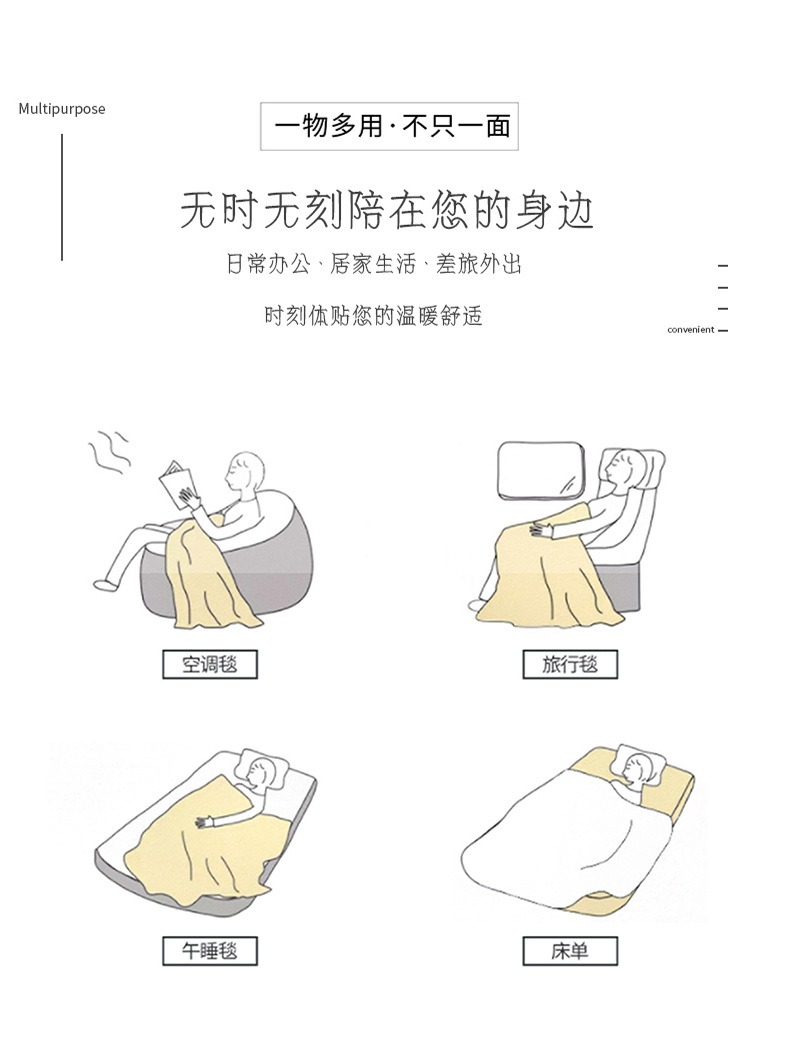 Multipurpose

一物多用·不只一面

无时无刻陪在您的身边

日常办公、居家生活、差旅外出

时刻体贴您的温暖舒适

convenient

空调毯

旅行毯

午睡毯

床单