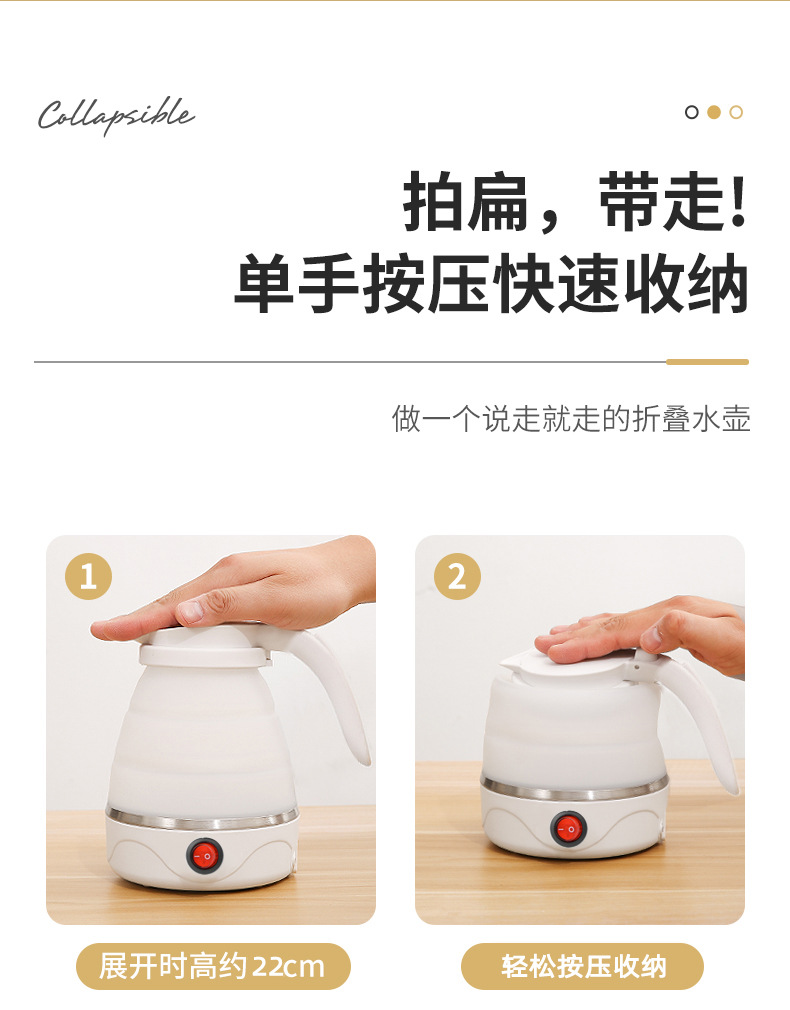 Collapsible

拍扁，带走!
单手按压快速收纳

做一个说走就走的折叠水壶

1

2

展开时高约22cm

轻松按压收纳