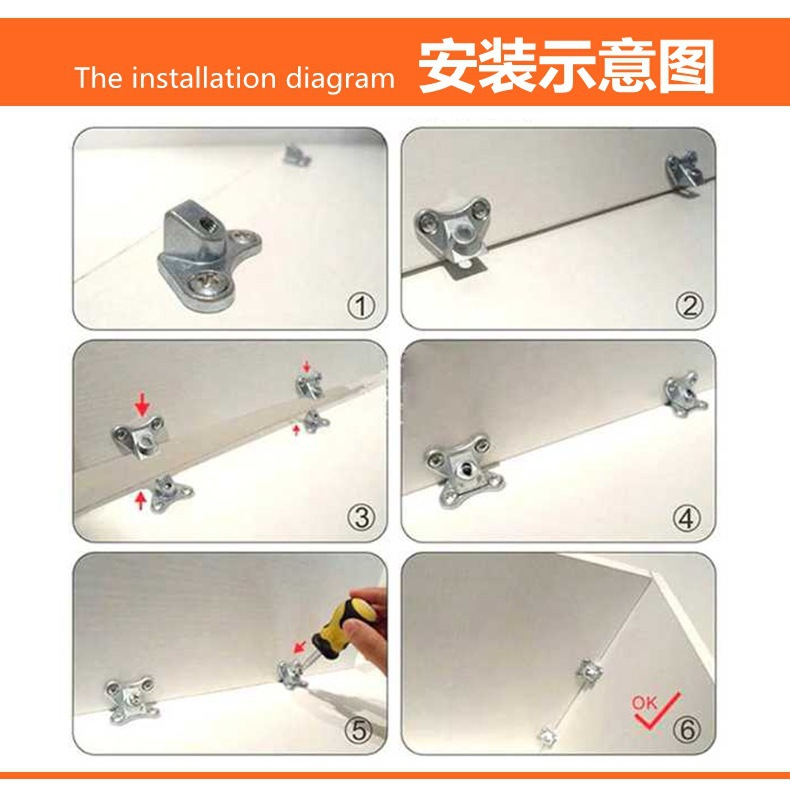 The installation diagram 安装示意图

①

②

③

④

⑤

OK ⑥