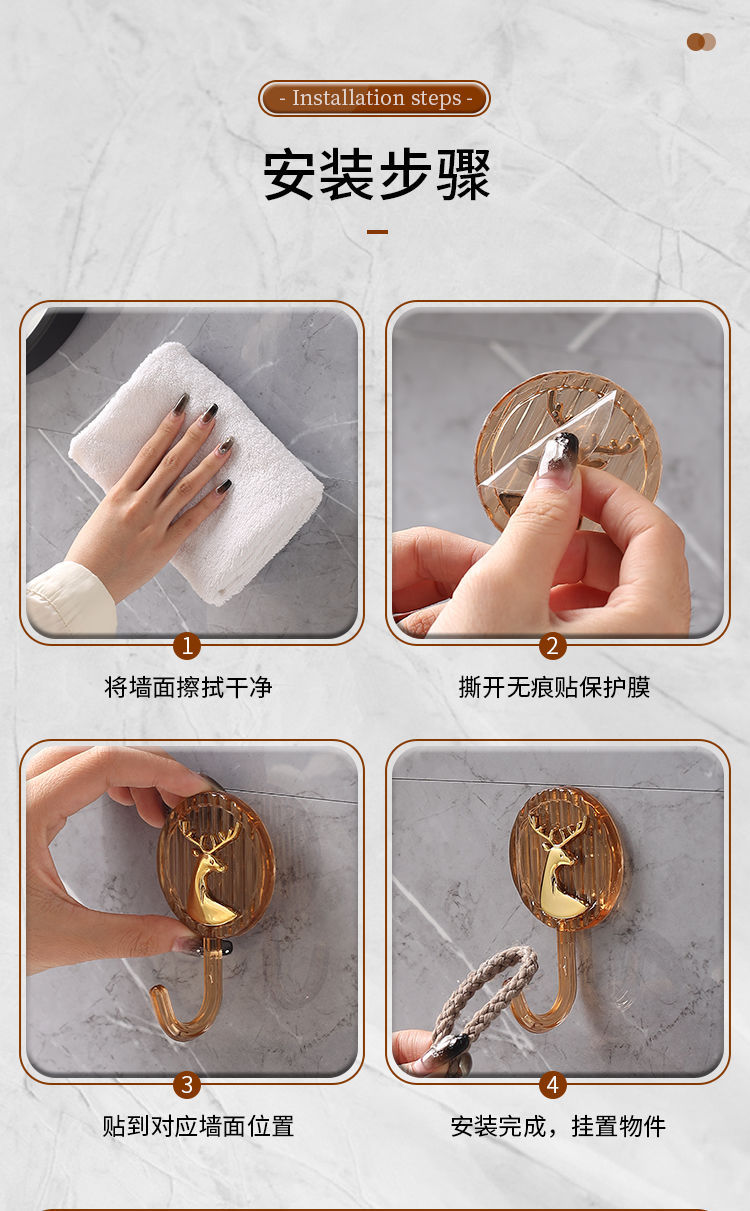 - Installation steps -

安装步骤

1

将墙面擦拭干净

2

撕开无痕贴保护膜

3

贴到对应墙面位置

4

安装完成，挂置物件