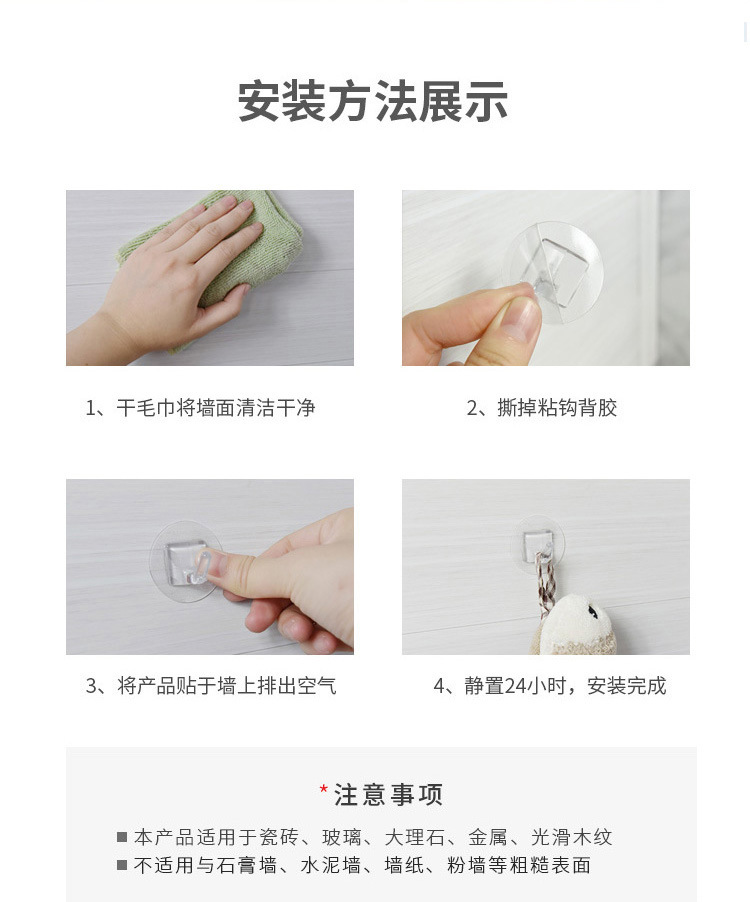 安装方法展示

1、干毛巾将墙面清洁干净

2、撕掉粘钩背胶

3、将产品贴于墙上排出空气

4、静置24小时，安装完成

*注意事项

■ 本产品适用于瓷砖、玻璃、大理石、金属、光滑木纹
■ 不适用与石膏墙、水泥墙、墙纸、粉墙等粗糙表面