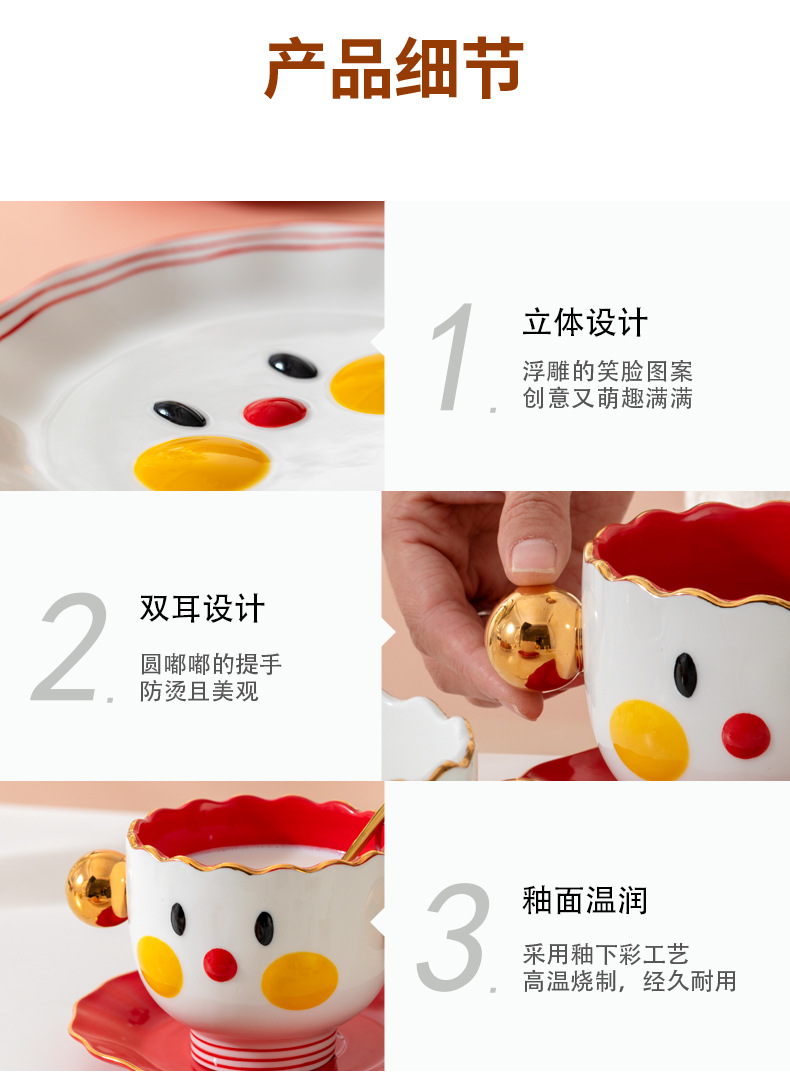 产品细节

1.
立体设计
浮雕的笑脸图案
创意又萌趣满满

2.
双耳设计
圆嘟嘟的提手
防烫且美观

3.
釉面温润
采用釉下彩工艺
高温烧制，经久耐用