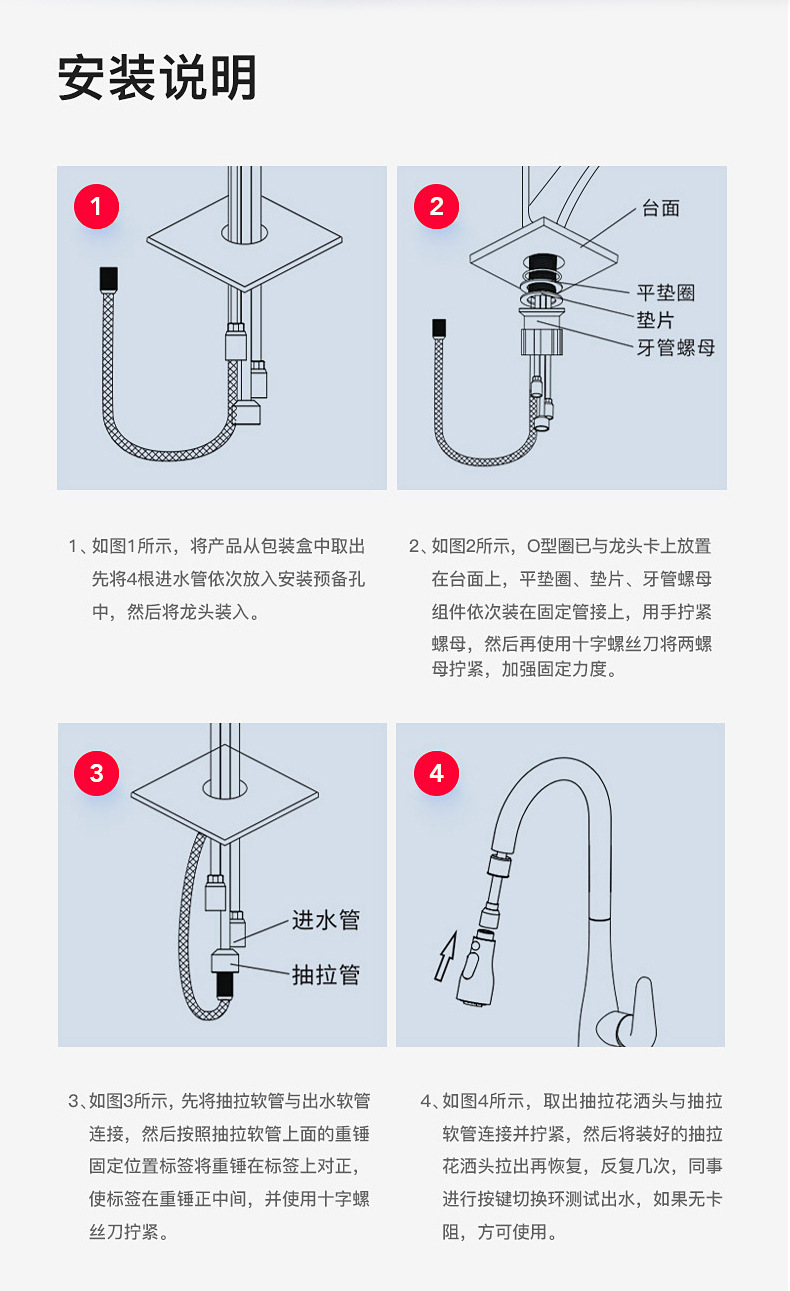 安装说明

1

2

台面

平垫圈

垫片

牙管螺母

1、如图1所示，将产品从包装盒中取出先将4根进水管依次放入安装预备孔中，然后将龙头装入。

2、如图2所示，O型圈已与龙头卡上放置在台面上，平垫圈、垫片、牙管螺母组件依次装在固定管接上，用手拧紧螺母，然后再使用十字螺丝刀将两螺母拧紧，加强固定力度。

3

进水管

抽拉管

4

3、如图3所示，先将抽拉软管与出水软管连接，然后按照抽拉软管上面的重锤固定位置标签将重锤在标签上对正，使标签在重锤正中间，并使用十字螺丝刀拧紧。

4、如图4所示，取出抽拉花洒头与抽拉软管连接并拧紧，然后将装好的抽拉花洒头拉出再恢复，反复几次，同事进行按键切换环测试出水，如果无卡阻，方可使用。