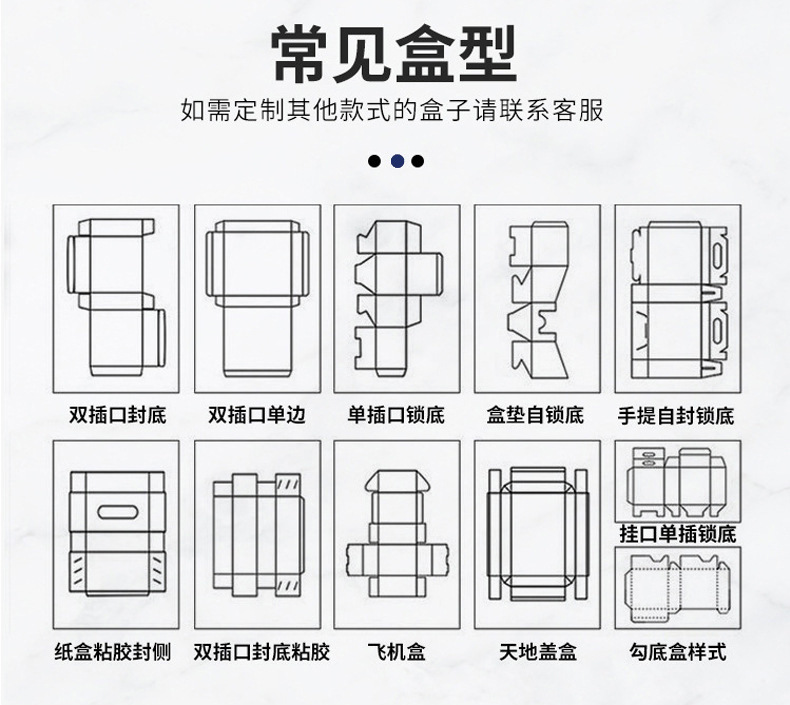 常见盒型

如需定制其他款式的盒子请联系客服

双插口封底

双插口单边

单插口锁底

盒垫自锁底

手提自封锁底

纸盒粘胶封侧

双插口封底粘胶

飞机盒

天地盖盒

挂口单插锁底

勾底盒样式