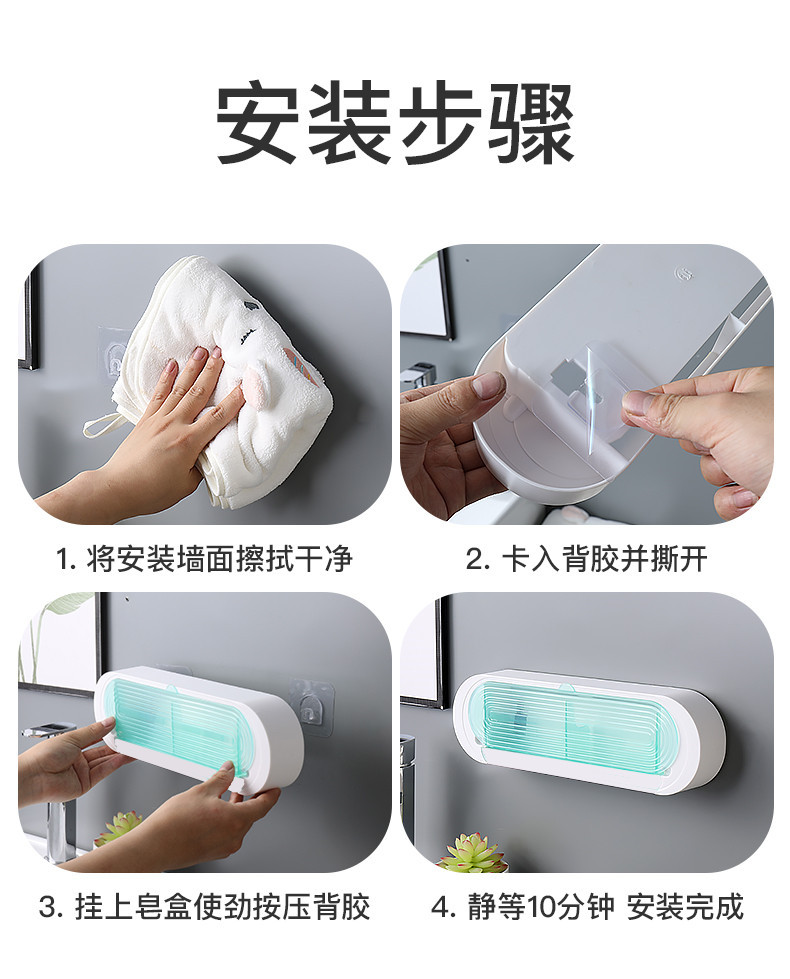 安装步骤

1. 将安装墙面擦拭干净

2. 卡入背胶并撕开

3. 挂上皂盒使劲按压背胶

4. 静等10分钟 安装完成