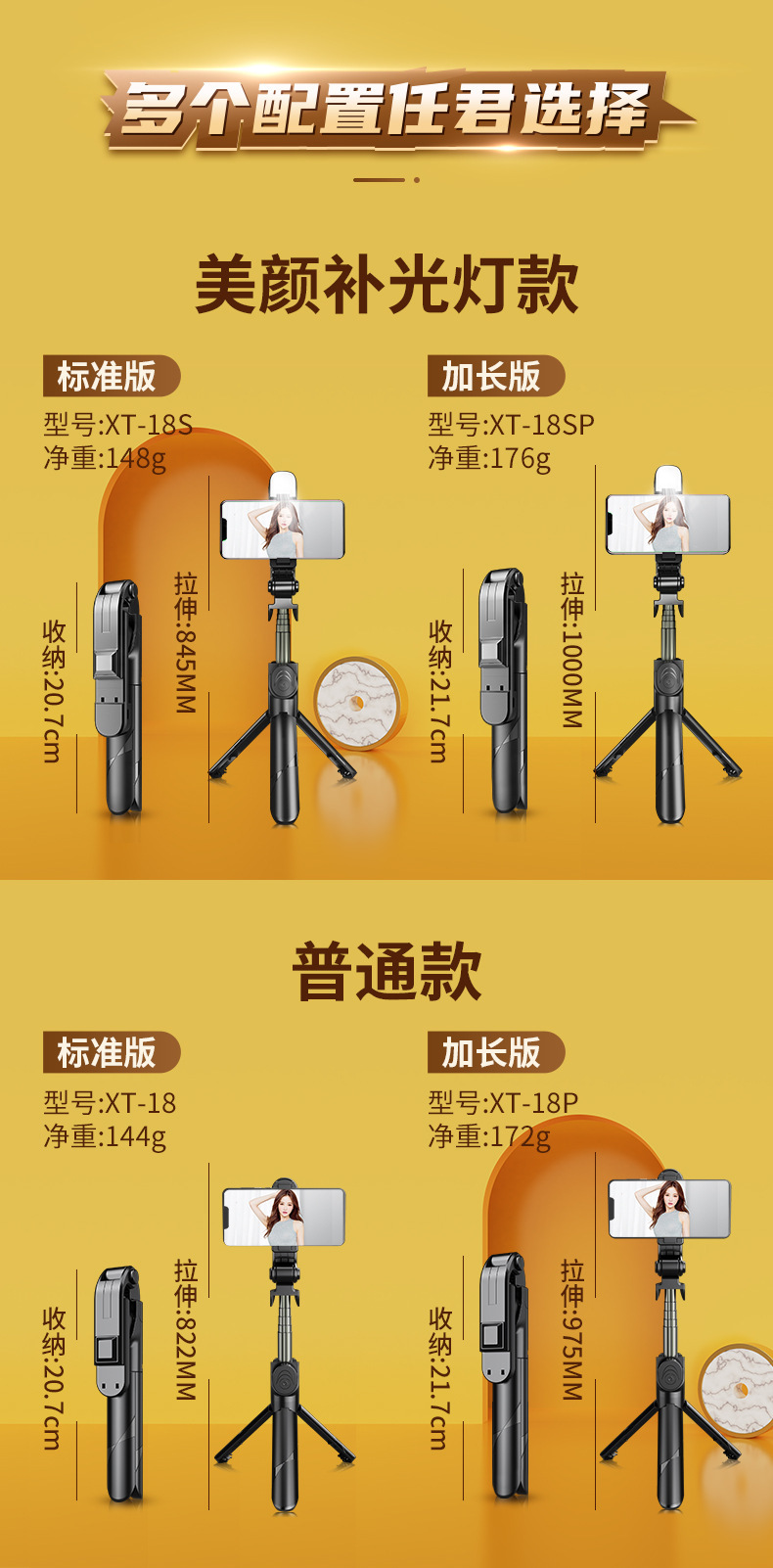 多个配置任君选择

美颜补光灯款

标准版
型号:XT-18S
净重:148g
收纳:20.7cm
拉伸:845MM

加长版
型号:XT-18SP
净重:176g
收纳:21.7cm
拉伸:1000MM

普通款

标准版
型号:XT-18
净重:144g
收纳:20.7cm
拉伸:822MM

加长版
型号:XT-18P
净重:172g
收纳:21.7cm
拉伸:975MM