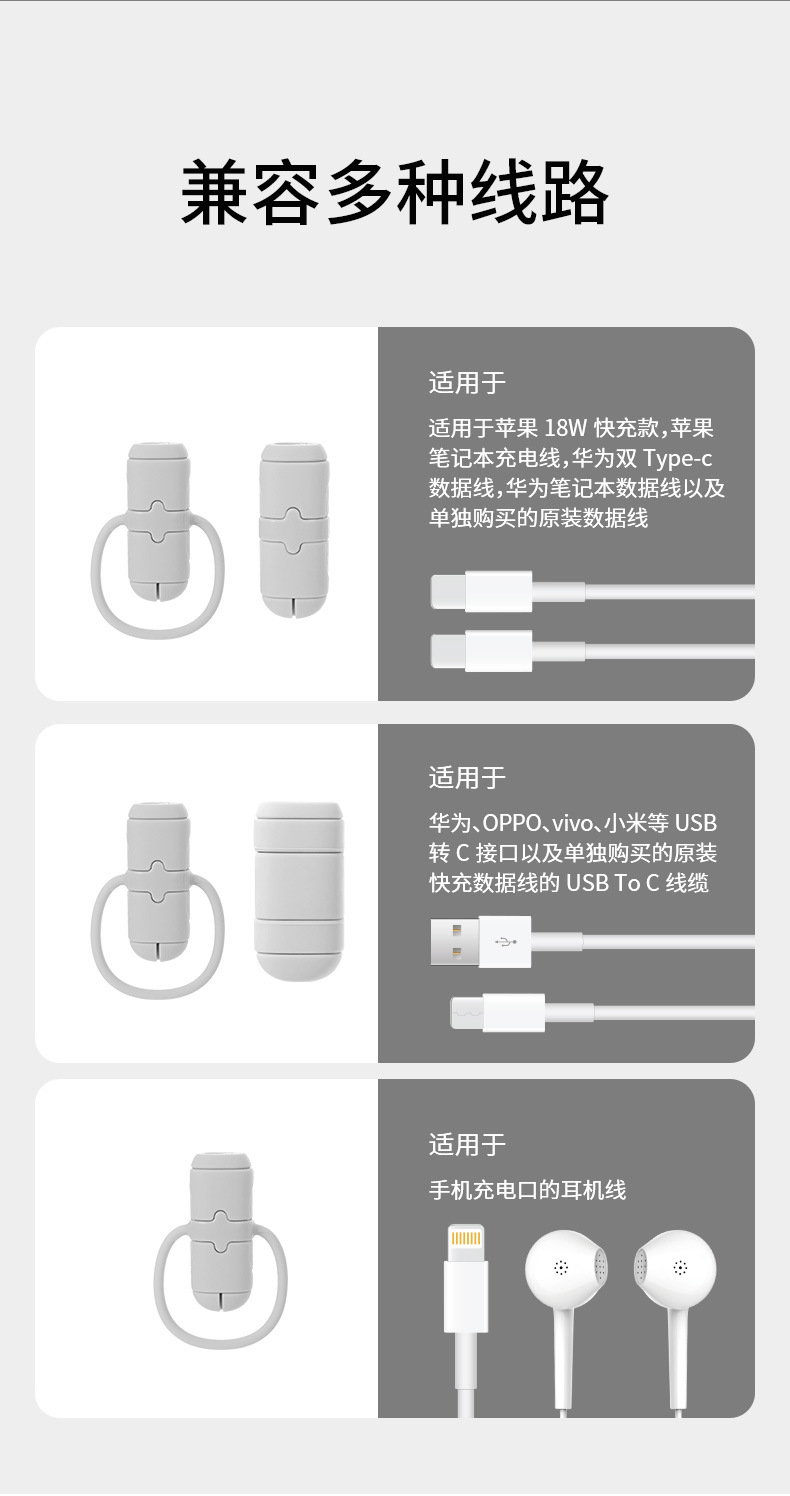 兼容多种线路

适用于

适用于苹果 18W 快充款，苹果笔记本充电线，华为双 Type-c 数据线，华为笔记本数据线以及单独购买的原装数据线

适用于

华为、OPPO、vivo、小米等 USB 转 C 接口以及单独购买的原装快充数据线的 USB To C 线缆

适用于

手机充电口的耳机线