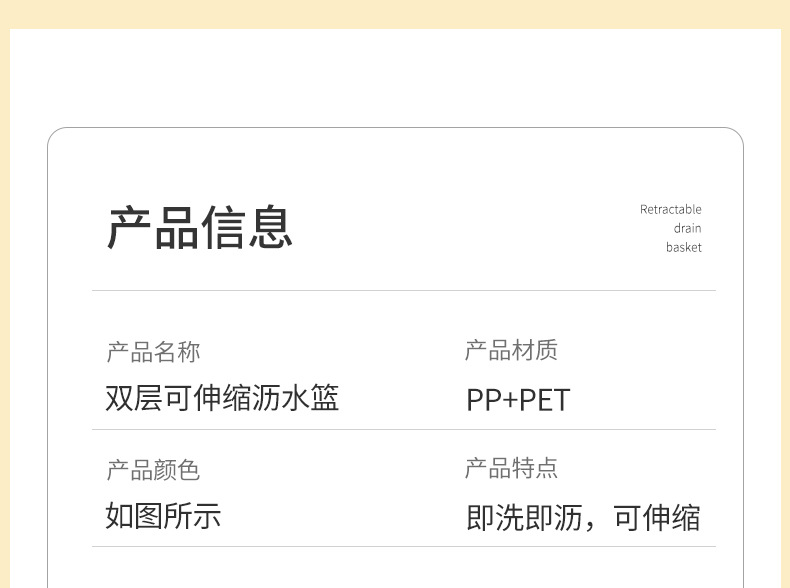 产品信息

Retractable
drain
basket

产品名称
双层可伸缩沥水篮

产品材质
PP+PET

产品颜色
如图所示

产品特点
即洗即沥，可伸缩