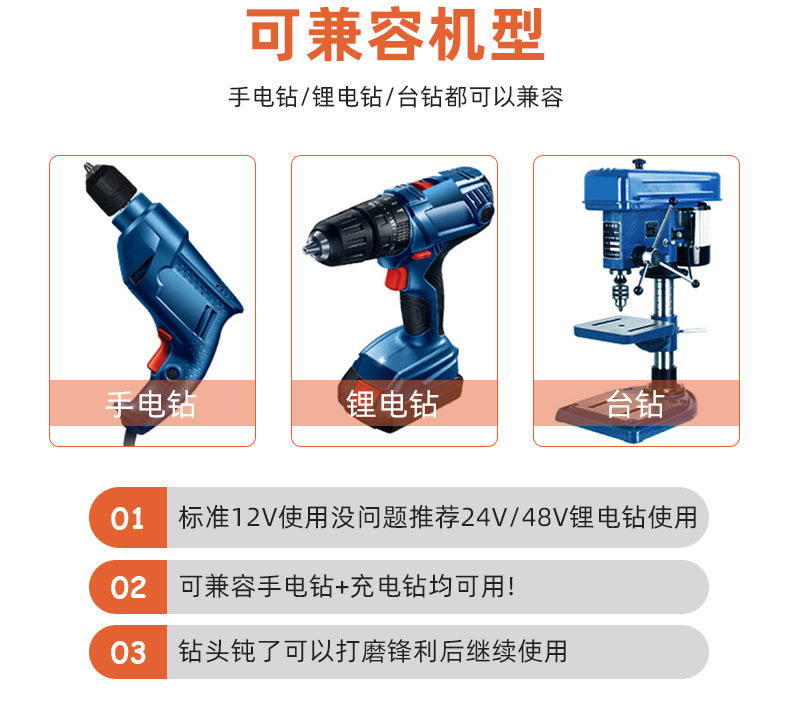 可兼容机型

手电钻/锂电钻/台钻都可以兼容

手电钻

锂电钻

台钻

01 标准12V使用没问题推荐24V/48V锂电钻使用

02 可兼容手电钻+充电钻均可用!

03 钻头钝了可以打磨锋利后继续使用