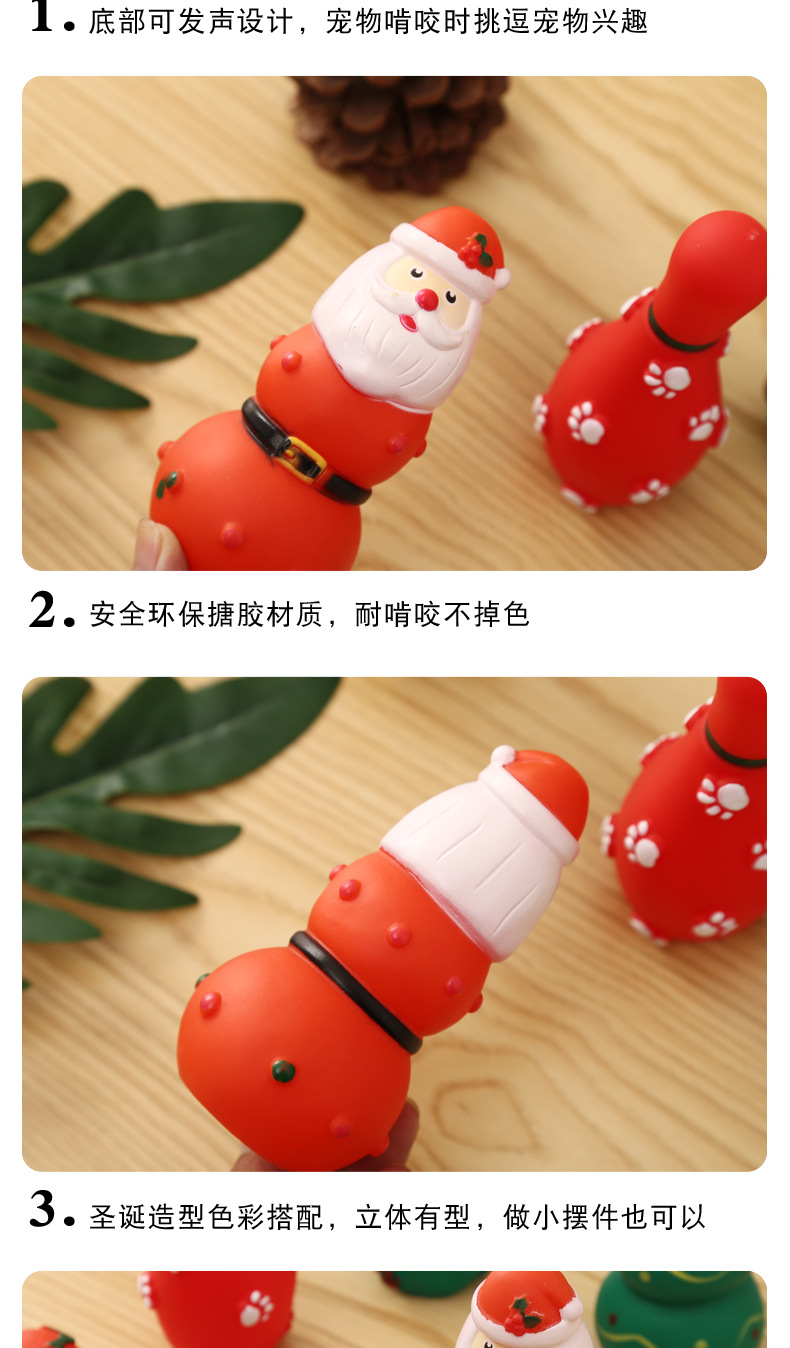 1. 底部可发声设计，宠物啃咬时挑逗宠物兴趣

2. 安全环保搪胶材质，耐啃咬不掉色

3. 圣诞造型色彩搭配，立体有型，做小摆件也可以