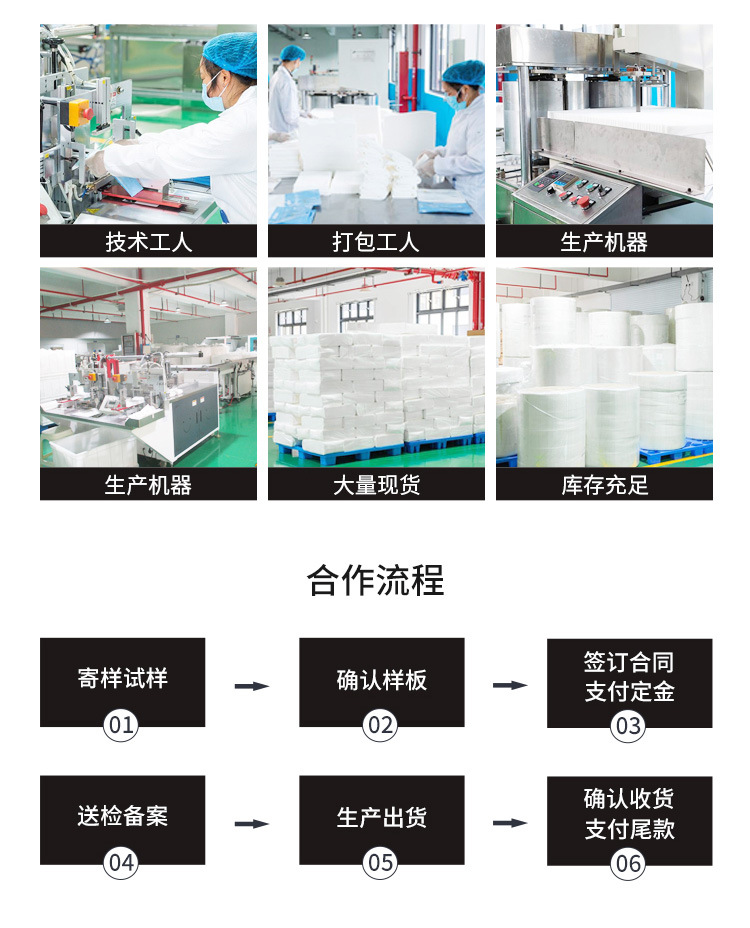 技术工人

打包工人

生产机器

生产机器

大量现货

库存充足

合作流程

寄样试样
01

确认样板
02

签订合同
支付定金
03

送检备案
04

生产出货
05

确认收货
支付尾款
06