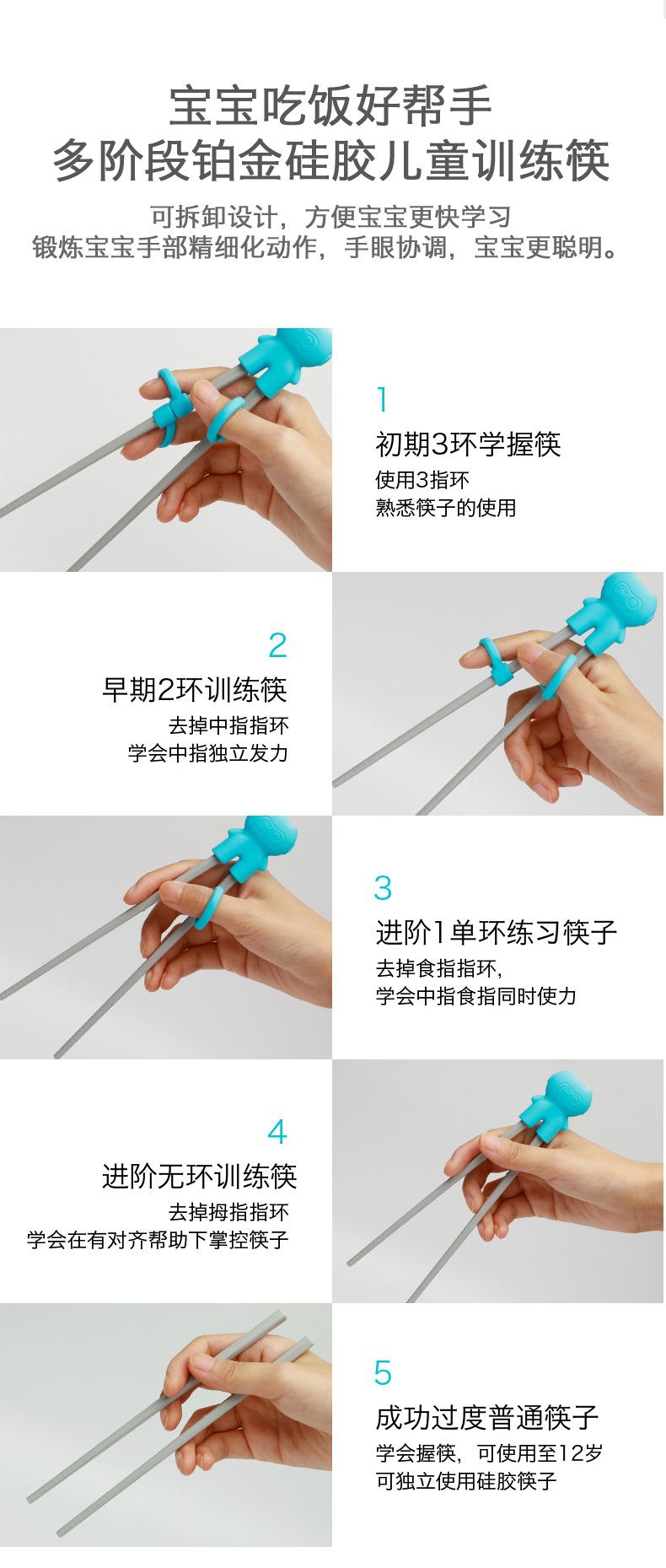 宝宝吃饭好帮手
多阶段铂金硅胶儿童训练筷

可拆卸设计，方便宝宝更快学习
锻炼宝宝手部精细化动作，手眼协调，宝宝更聪明。

1
初期3环学握筷
使用3指环
熟悉筷子的使用

2
早期2环训练筷
去掉中指指环
学会中指独立发力

3
进阶1单环练习筷子
去掉食指指环，
学会中指食指同时使力

4
进阶无环训练筷
去掉拇指指环
学会在有对齐帮助下掌控筷子

5
成功过度普通筷子
学会握筷，可使用至12岁
可独立使用硅胶筷子